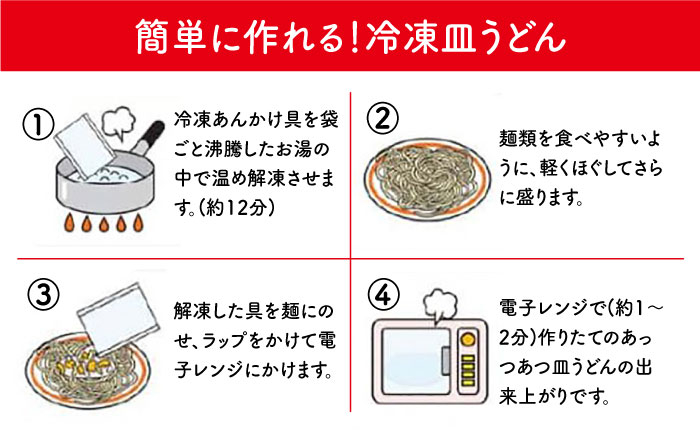 簡単に作れる！冷凍皿うどん

①
冷凍あんかけ具を袋ごと沸騰したお湯の中で温め解凍させます。（約12分）

②
麺類を食べやすいように、軽くほぐしてさらに盛ります。

③
解凍した具を麺にのせ、ラップをかけて電子レンジにかけます。

④
電子レンジで（約1～2分）作りたてのあっつあつ皿うどんの出来上がりです。