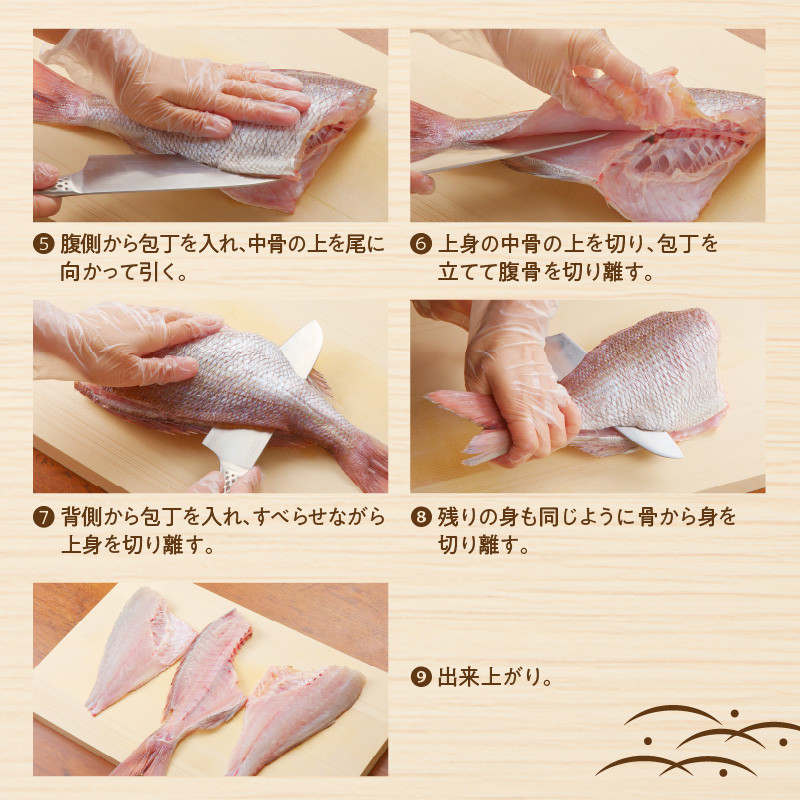 ❺ 腹側から包丁を入れ、中骨の上を尾に向かって引く。

❻ 上身の中骨の上を切り、包丁を立てて腹骨を切り離す。

❼ 背側から包丁を入れ、すべらせながら上身を切り離す。

❽ 残りの身も同じように骨から身を切り離す。

❾ 出来上がり。