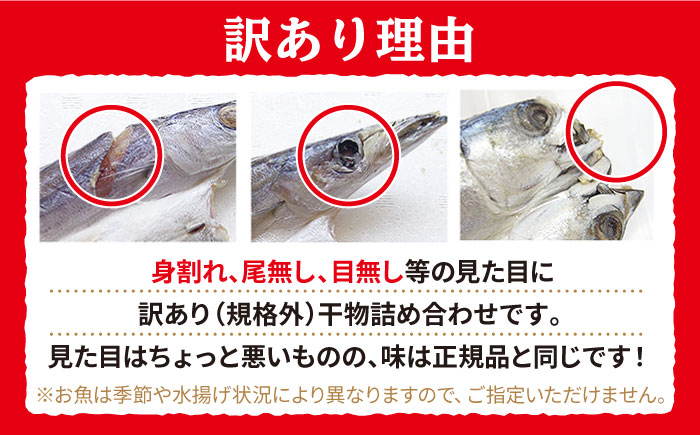 訳あり理由

身割れ、尾無し、目無し等の見た目に
訳あり（規格外）干物詰め合わせです。
見た目はちょっと悪いものの、味は正規品と同じです！

※お魚は季節や水揚げ状況により異なりますので、ご指定いただけません。