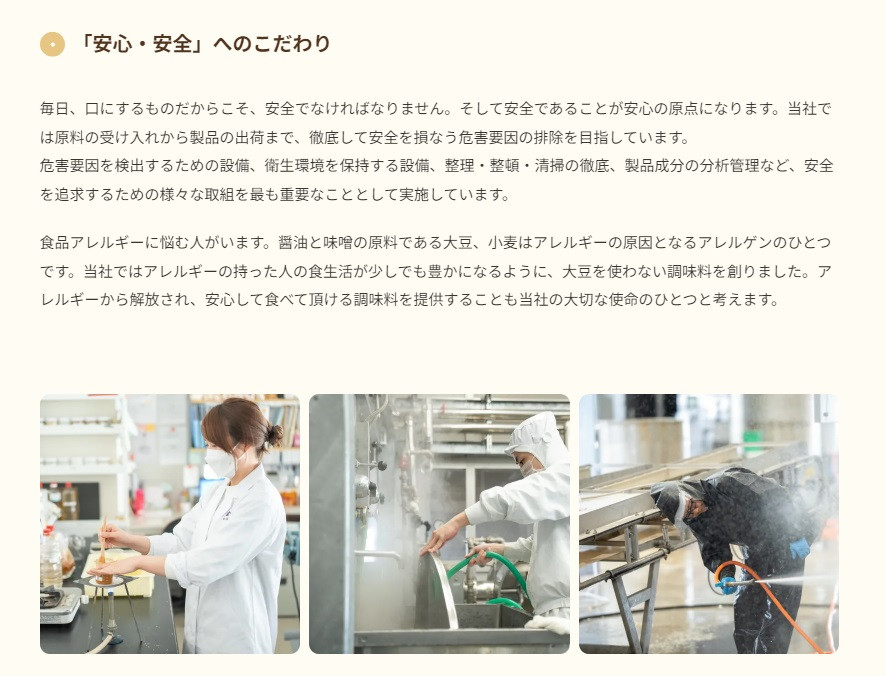 「安心・安全」へのこだわり

毎日、口にするものだからこそ、安全でなければなりません。そして安全であることが安心の原点になります。当社では原料の受け入れから製品の出荷まで、徹底して安全を損なう危害要因の排除を目指しています。
危害要因を検出するための設備、衛生環境を保持する設備、整理・整頓・清掃の徹底、製品成分の分析管理など、安全を追求するための様々な取組を最も重要なこととして実施しています。

食品アレルギーに悩む人がいます。醤油と味噌の原料である大豆、小麦はアレルギーの原因となるアレルゲンのひとつです。当社ではアレルギーの持った人の食生活が少しでも豊かになるように、大豆を使わない調味料を創りました。アレルギーから解放され、安心して食べて頂ける調味料を提供することも当社の大切な使命のひとつと考えます。