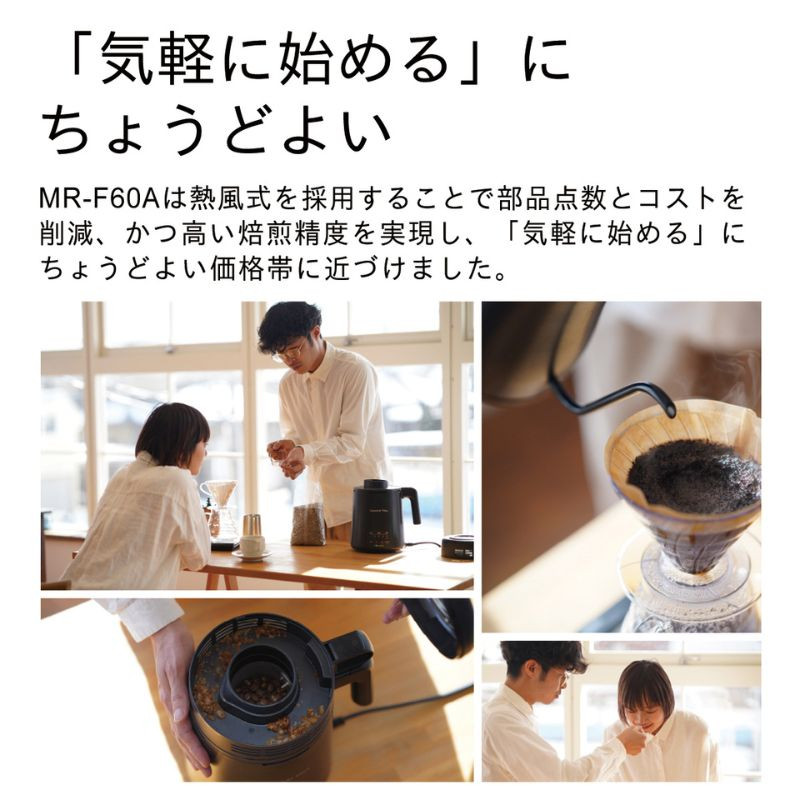 「気軽に始める」に
ちょうどよい

MR-F60Aは熱風式を採用することで部品点数とコストを削減、かつ高い焙煎精度を実現し、「気軽に始める」にちょうどよい価格帯に近づけました。