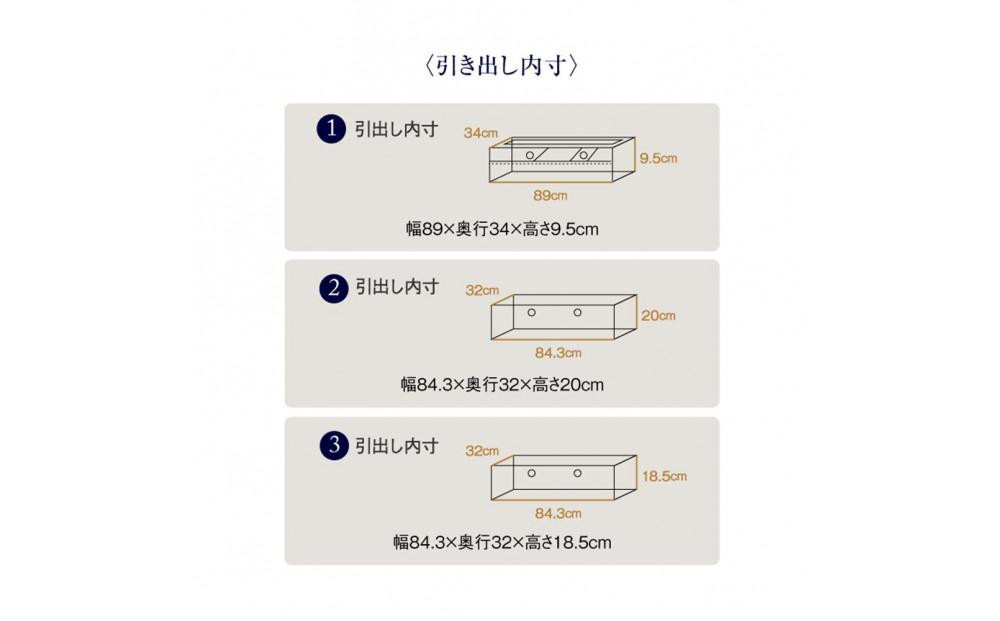 〈引き出し内寸〉

1 引出し内寸

34cm
9.5cm
89cm

幅89×奥行34×高さ9.5cm

2 引出し内寸

32cm
20cm
84.3cm

幅84.3×奥行32×高さ20cm

3 引出し内寸

32cm
18.5cm
84.3cm

幅84.3×奥行32×高さ18.5cm