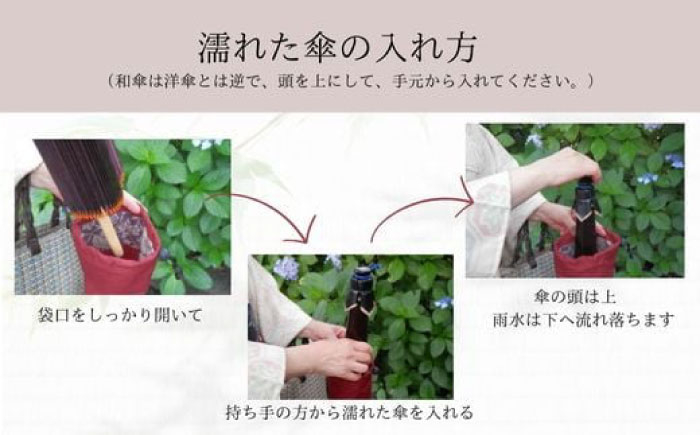 濡れた傘の入れ方
（和傘は洋傘とは逆で、頭を上にして、手元から入れてください。）

袋口をしっかり開いて

持ち手の方から濡れた傘を入れる

傘の頭は上
雨水は下へ流れ落ちます