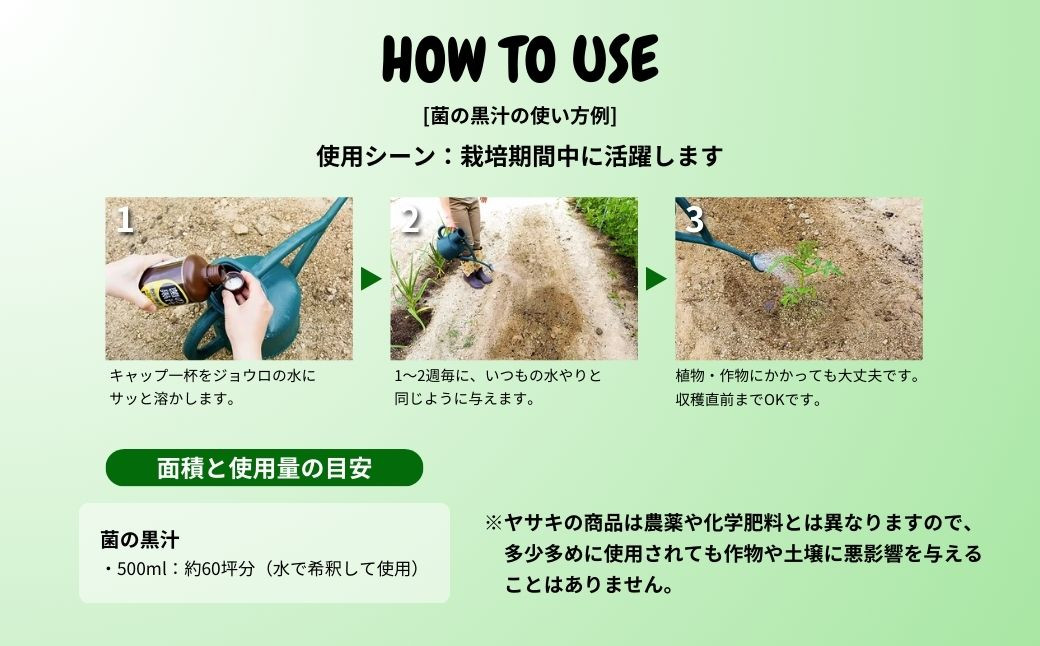 HOW TO USE

[菌の黒汁の使い方例]

使用シーン：栽培期間中に活躍します

1

キャップ一杯をジョウロの水にサッと溶かします。

2

1〜2週毎に、いつもの水やりと同じように与えます。

3

植物・作物にかかっても大丈夫です。収穫直前までOKです。

面積と使用量の目安

菌の黒汁
・500ml：約60坪分（水で希釈して使用）

※ヤサキの商品は農薬や化学肥料とは異なりますので、多少多めに使用されても作物や土壌に悪影響を与えることはありません。