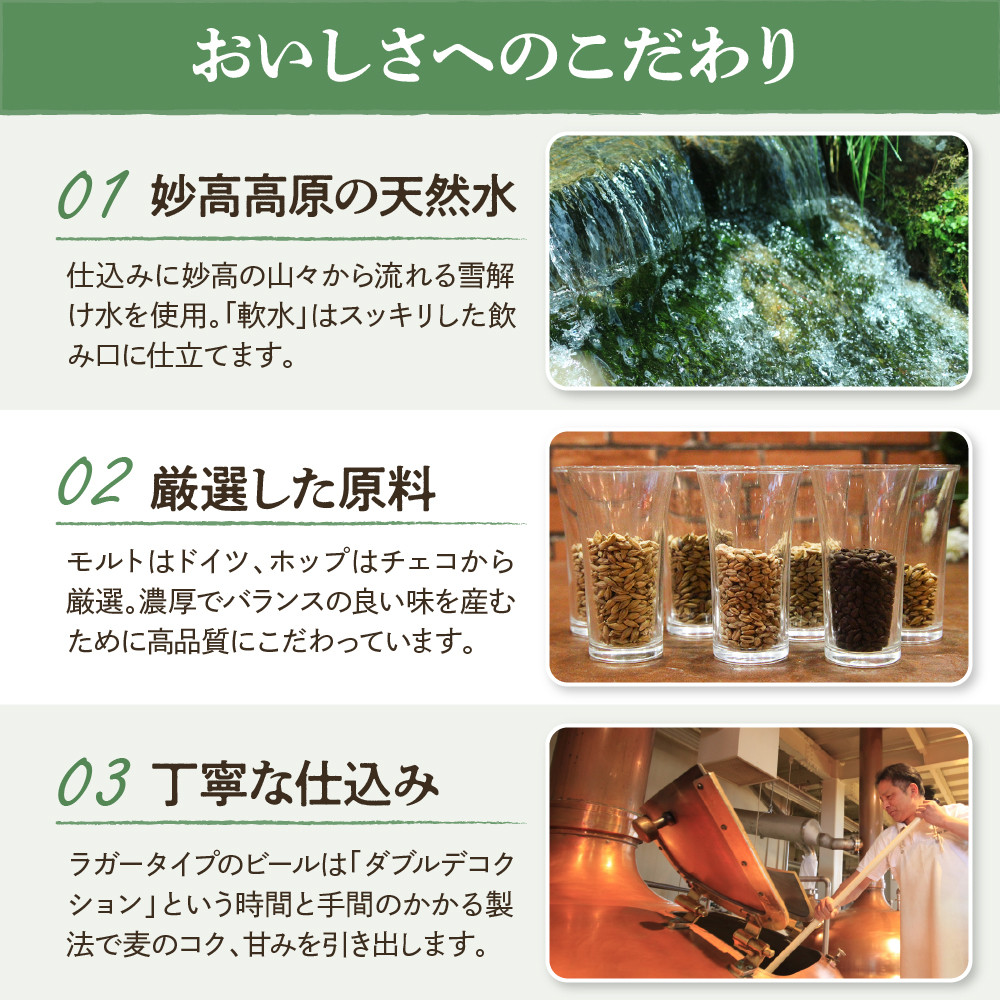 おいしさへのこだわり

01 妙高高原の天然水

仕込みに妙高の山々から流れる雪解け水を使用。「軟水」はスッキリした飲み口に仕立てます。

02 厳選した原料

モルトはドイツ、ホップはチェコから厳選。濃厚でバランスの良い味を産むために高品質にこだわっています。

03 丁寧な仕込み

ラガータイプのビールは「ダブルデコクション」という時間と手間のかかる製法で麦のコク、甘みを引き出します。