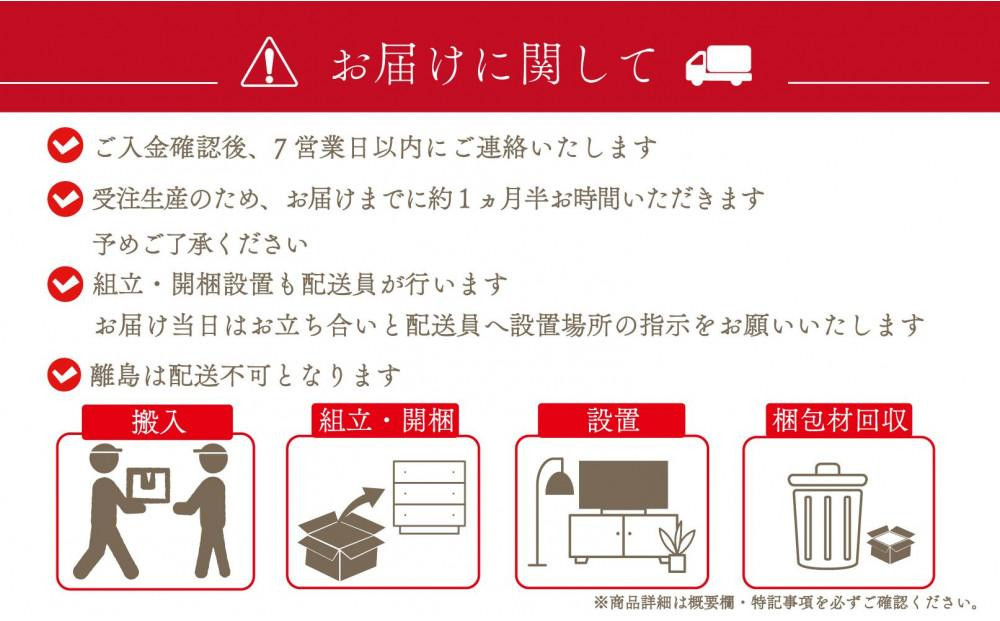 お届けに関して

ご入金確認後、7営業日以内にご連絡いたします

受注生産のため、お届けまでに約1ヵ月半お時間いただきます
予めご了承ください

組立・開梱設置も配送員が行います
お届け当日はお立ち合いと配送員へ設置場所の指示をお願いいたします

離島は配送不可となります

搬入

組立・開梱

設置

梱包材回収

※商品詳細は概要欄・特記事項を必ずご確認ください。