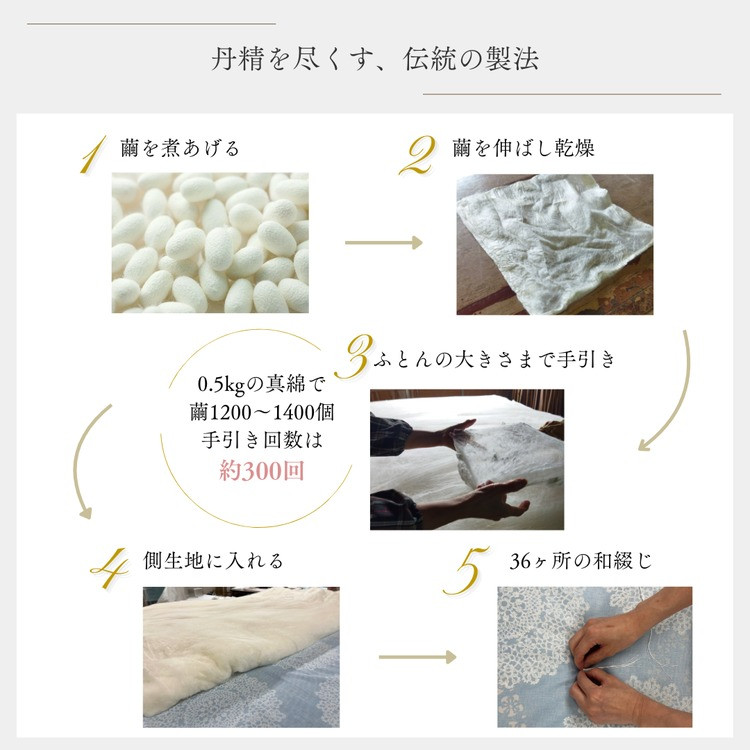 丹精を尽くす、伝統の製法

1 繭を煮あげる

2 繭を伸ばし乾燥

3 ふとんの大きさまで手引き

0.5kgの真綿で
繭1200～1400個
手引き回数は
約300回

4 側生地に入れる

5 36ヶ所の和綴じ