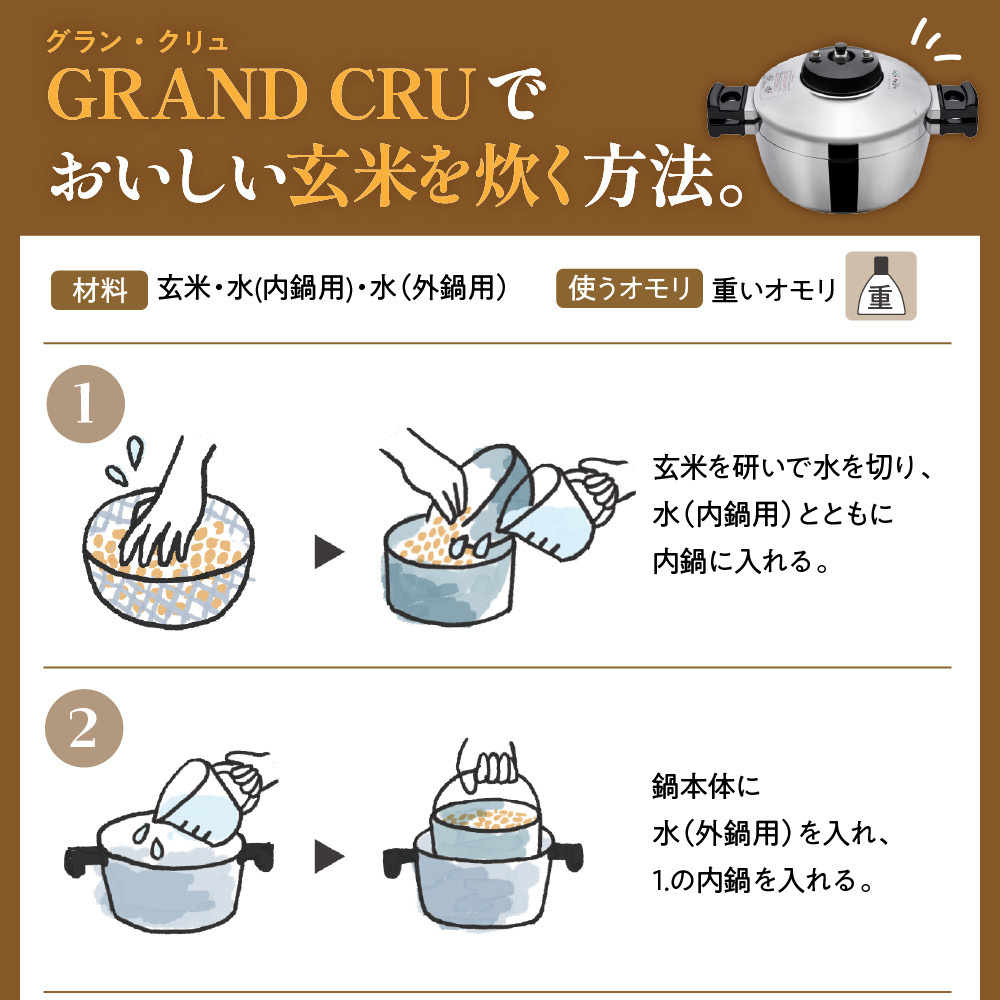 グラン・クリュ
GRAND CRUで
おいしい玄米を炊く方法。

材料 玄米・水(内鍋用)・水(外鍋用)

使うオモリ 重いオモリ 重

1

玄米を研いで水を切り、水(内鍋用)とともに内鍋に入れる。

2

鍋本体に水(外鍋用)を入れ、1.の内鍋を入れる。