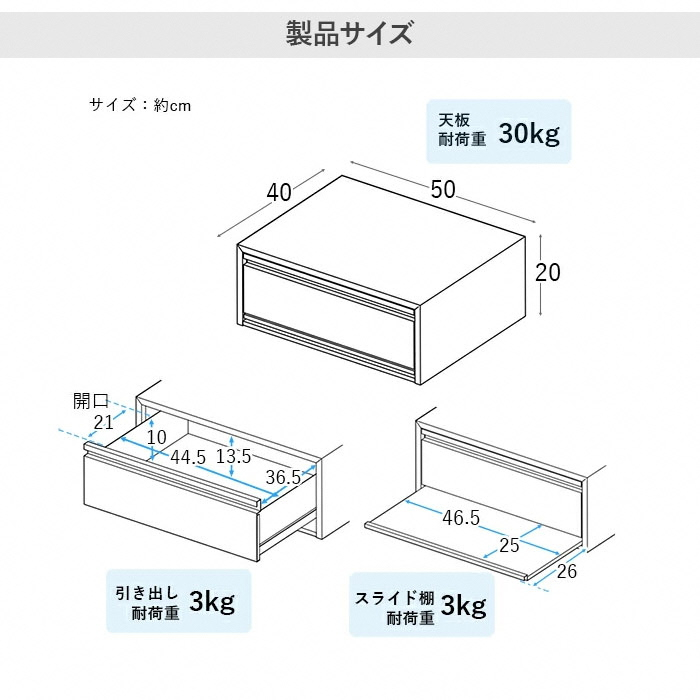 製品サイズ

サイズ：約cm

天板
耐荷重 30kg

40
50
20

開口
21
10
44.5
13.5
36.5

46.5
25
26

引き出し
耐荷重 3kg

スライド棚
耐荷重 3kg