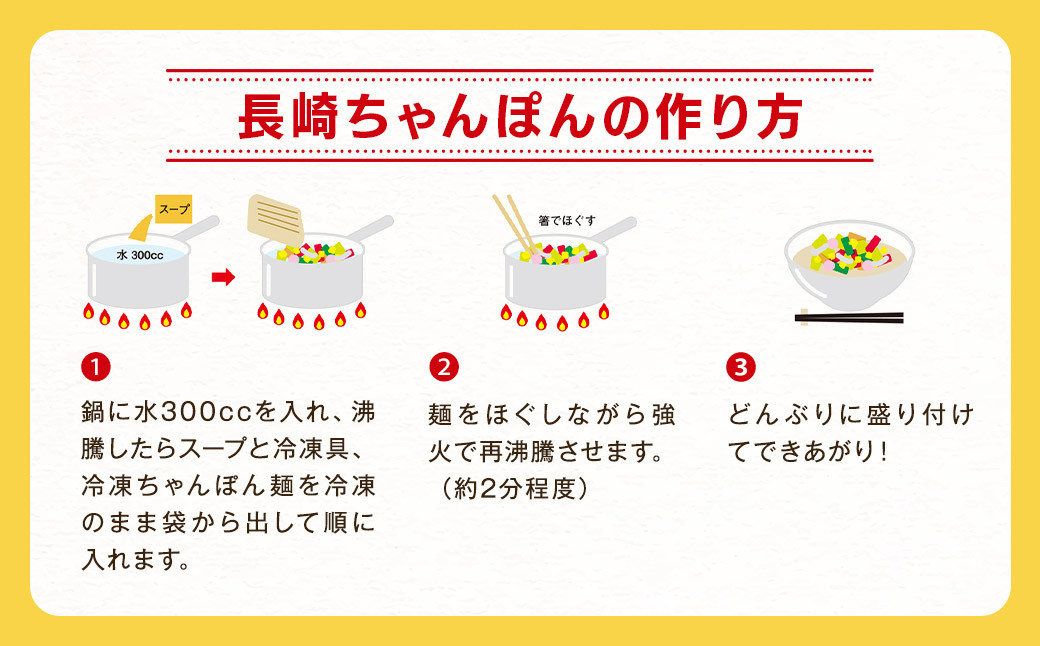 長崎ちゃんぽんの作り方

スープ

水 300cc

箸でほぐす

1

鍋に水300ccを入れ、沸騰したらスープと冷凍具、冷凍ちゃんぽん麺を冷凍のまま袋から出して順に入れます。

2

麺をほぐしながら強火で再沸騰させます。（約2分程度）

3

どんぶりに盛り付けてできあがり!