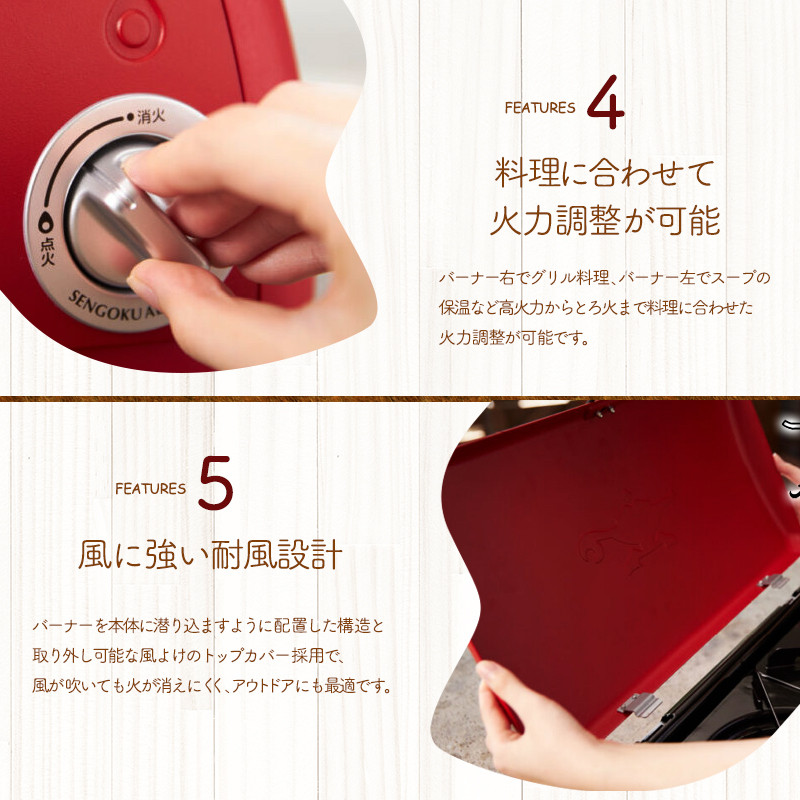 消火
点火
SENGOKU A

FEATURES 4

料理に合わせて
火力調整が可能

バーナー右でグリル料理、バーナー左でスープの保温など高火力からとろ火まで料理に合わせた火力調整が可能です。

FEATURES 5

風に強い耐風設計

バーナーを本体に潜り込ますように配置した構造と取り外し可能な風よけのトップカバー採用で、風が吹いても火が消えにくく、アウトドアにも最適です。