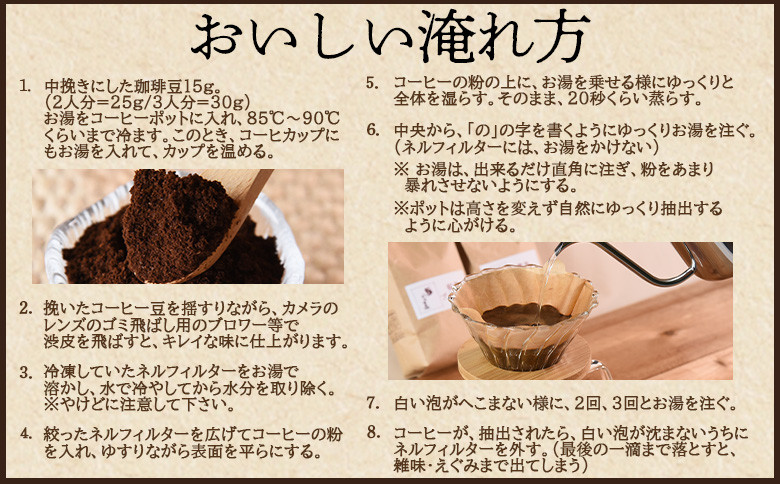 おいしい淹れ方

1. 中挽きにした珈琲豆15g。
(2人分=25g/3人分=30g)
お湯をコーヒーポットに入れ、85℃~90℃くらいまで冷ます。このとき、コーヒカップにもお湯を入れて、カップを温める。

2. 挽いたコーヒー豆を揺すりながら、カメラのレンズのゴミ飛ばし用のブロワー等で渋皮を飛ばすと、キレイな味に仕上がります。

3. 冷凍していたネルフィルターをお湯で溶かし、水で冷やしてから水分を取り除く。
※やけどに注意して下さい。

4. 絞ったネルフィルターを広げてコーヒーの粉を入れ、ゆすりながら表面を平らにする。

5. コーヒーの粉の上に、お湯を乗せる様にゆっくりと全体を湿らす。そのまま、20秒くらい蒸らす。

6. 中央から、「の」の字を書くようにゆっくりお湯を注ぐ。
(ネルフィルターには、お湯をかけない)
※ お湯は、出来るだけ直角に注ぎ、粉をあまり暴れさせないようにする。
※ポットは高さを変えず自然にゆっくり抽出するように心がける。

7. 白い泡がへこまない様に、2回、3回とお湯を注ぐ。

8. コーヒーが、抽出されたら、白い泡が沈まないうちにネルフィルターを外す。(最後の一滴まで落とすと、雑味・えぐみまで出てしまう)