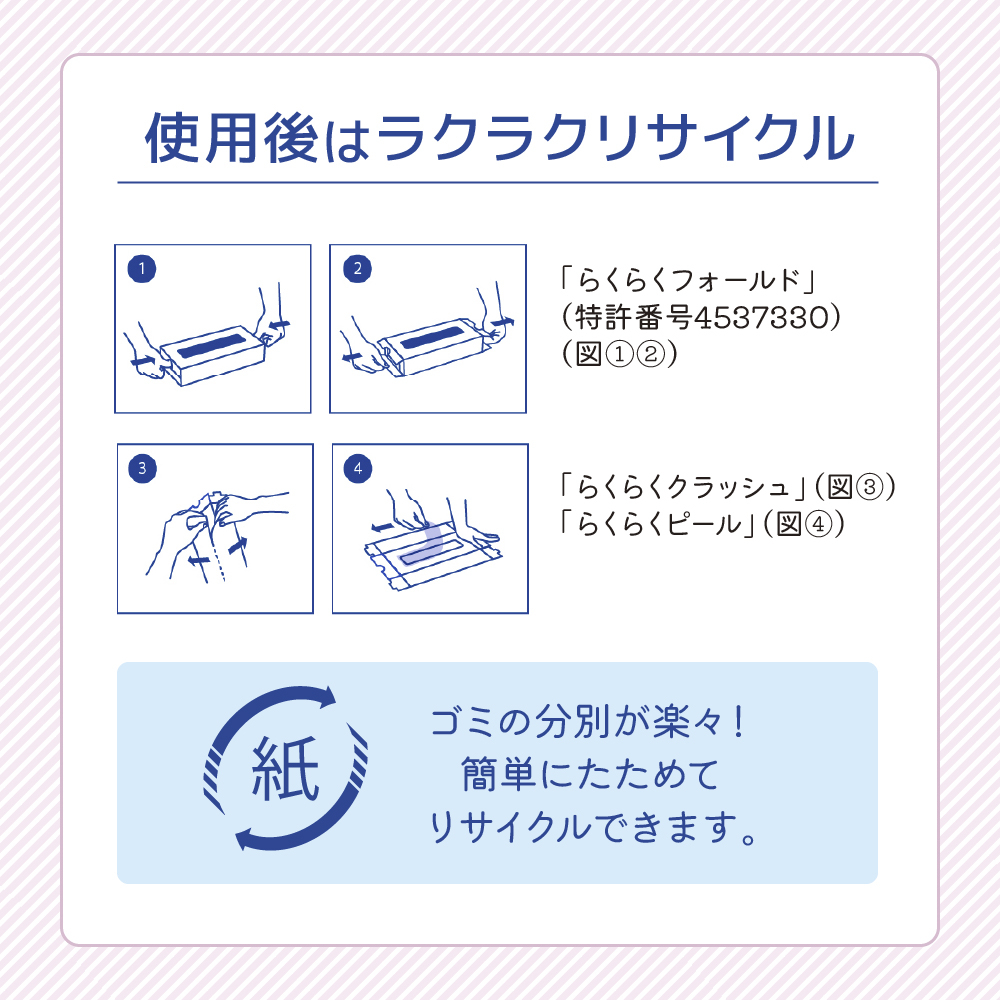 使用後はラクラクリサイクル

1

2

「らくらくフォールド」
(特許番号4537330)
(図①②)

3

4

「らくらくクラッシュ」(図③)
「らくらくピール」(図④)

紙

ゴミの分別が楽々!
簡単にたためて
リサイクルできます。