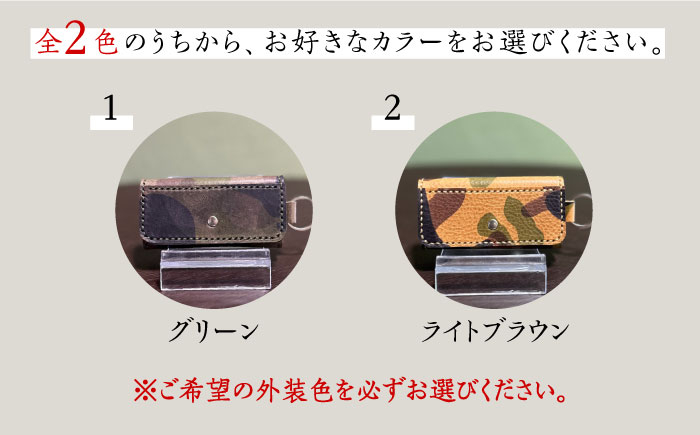 全2色のうちから、お好きなカラーをお選びください。

1

グリーン

2

ライトブラウン

※ご希望の外装色を必ずお選びください。