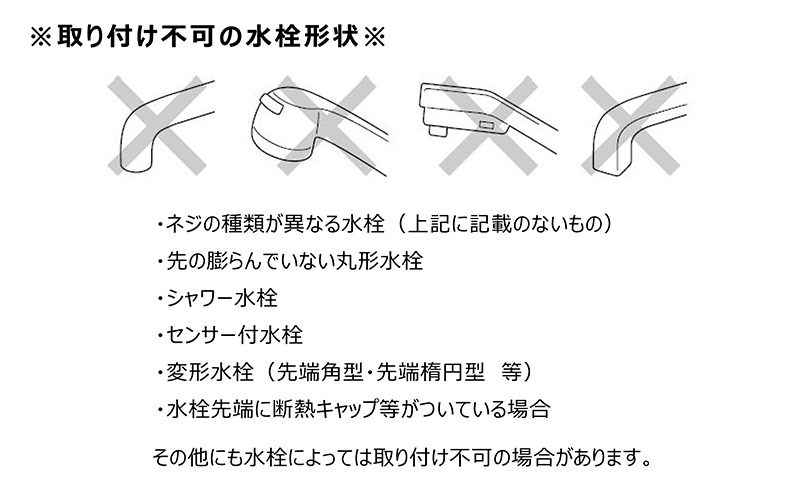 ※取り付け不可の水栓形状※

・ネジの種類が異なる水栓（上記に記載のないもの）
・先の膨らんでいない丸形水栓
・シャワー水栓
・センサー付水栓
・変形水栓（先端角型・先端楕円型　等）
・水栓先端に断熱キャップ等がついている場合

その他にも水栓によっては取り付け不可の場合があります。