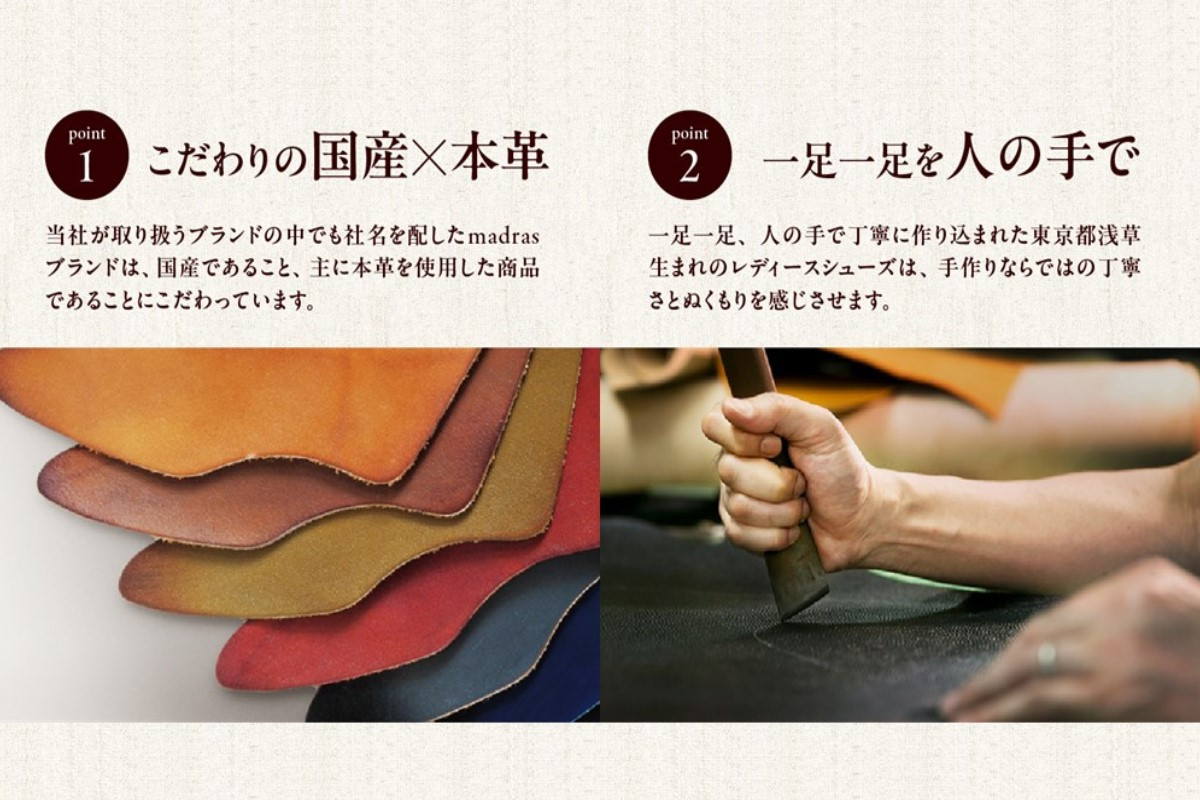 point
1
こだわりの国産×本革

当社が取り扱うブランドの中でも社名を配したmadrasブランドは、国産であること、主に本革を使用した商品であることにこだわっています。

point
2
一足一足を人の手で

一足一足、人の手で丁寧に作り込まれた東京都浅草生まれのレディースシューズは、手作りならではの丁寧さとぬくもりを感じさせます。