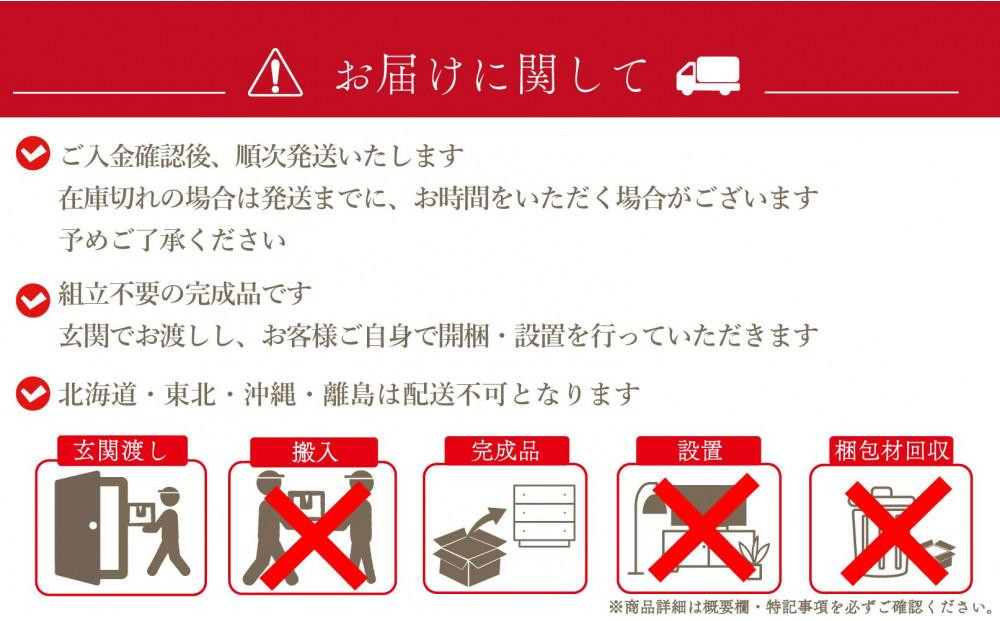 お届けに関して

ご入金確認後、順次発送いたします
在庫切れの場合は発送までに、お時間をいただく場合がございます
予めご了承ください

組立不要の完成品です
玄関でお渡しし、お客様ご自身で開梱・設置を行っていただきます

北海道・東北・沖縄・離島は配送不可となります

玄関渡し

搬入

完成品

設置

梱包材回収

※商品詳細は概要欄・特記事項を必ずご確認ください。