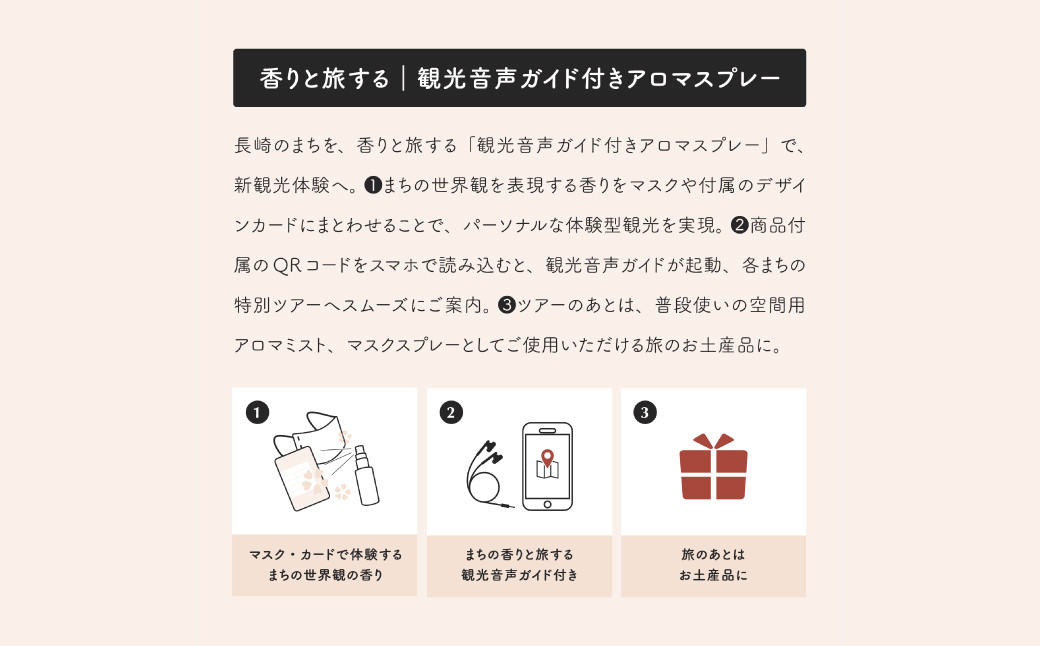 香りと旅する｜観光音声ガイド付きアロマスプレー

長崎のまちを、香りと旅する「観光音声ガイド付きアロマスプレー」で、新観光体験へ。❶まちの世界観を表現する香りをマスクや付属のデザインカードにまとわせることで、パーソナルな体験型観光を実現。❷商品付属のQRコードをスマホで読み込むと、観光音声ガイドが起動、各まちの特別ツアーへスムーズにご案内。❸ツアーのあとは、普段使いの空間用アロマミスト、マスクスプレーとしてご使用いただける旅のお土産品に。

1
マスク・カードで体験する
まちの世界観の香り

2
まちの香りと旅する
観光音声ガイド付き

3
旅のあとは
お土産品に