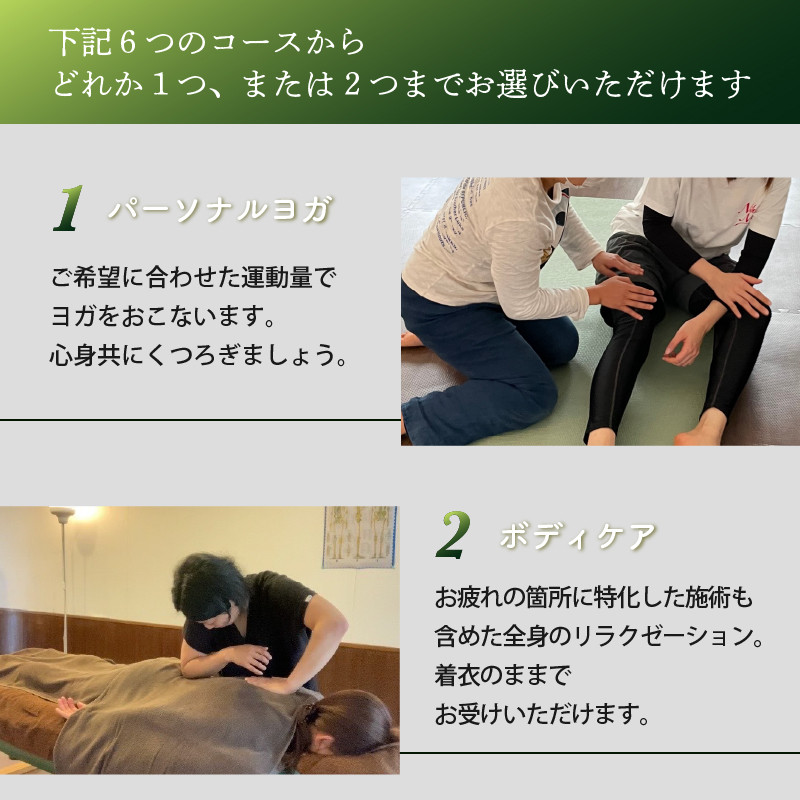 下記６つのコースから
どれか１つ、または２つまでお選びいただけます

1 パーソナルヨガ

ご希望に合わせた運動量で
ヨガをおこないます。
心身共にくつろぎましょう。

2 ボディケア

お疲れの箇所に特化した施術も
含めた全身のリラクゼーション。
着衣のままで
お受けいただけます。