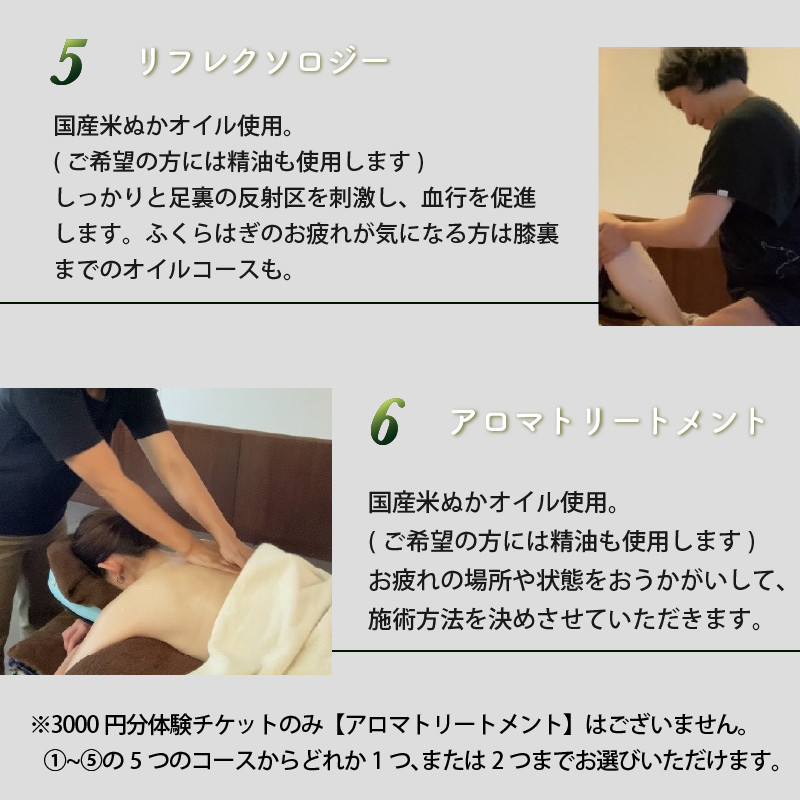 5 リフレクソロジー

国産米ぬかオイル使用。
( ご希望の方には精油も使用します )
しっかりと足裏の反射区を刺激し、血行を促進します。ふくらはぎのお疲れが気になる方は膝裏までのオイルコースも。

6 アロマトリートメント

国産米ぬかオイル使用。
( ご希望の方には精油も使用します )
お疲れの場所や状態をおうかがいして、施術方法を決めさせていただきます。

※3000 円分体験チケットのみ【アロマトリートメント】はございません。
①~⑤の 5 つのコースからどれか 1 つ、または 2 つまでお選びいただけます。