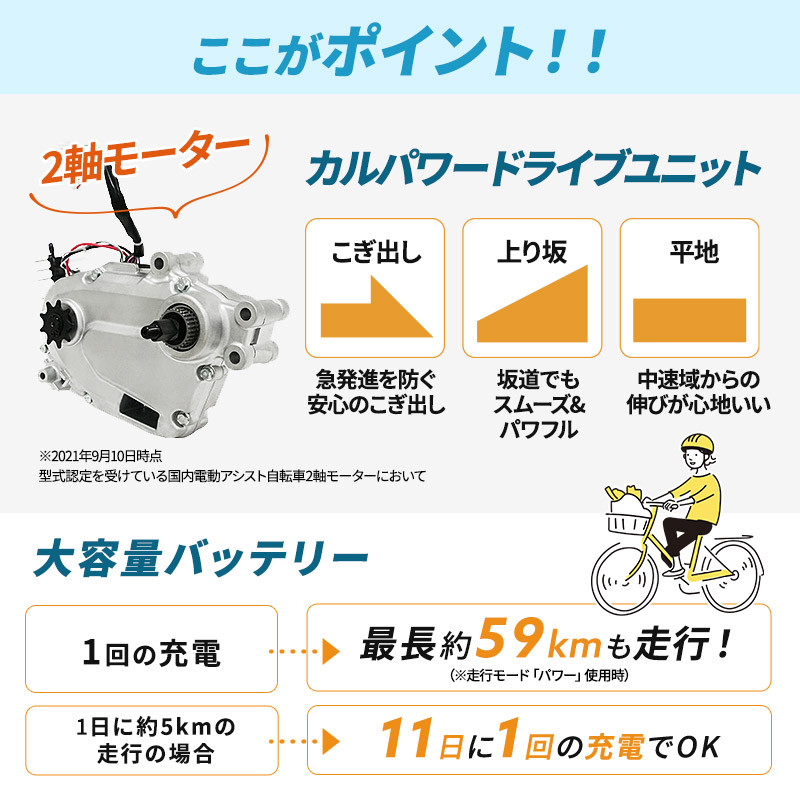 ここがポイント!!

2軸モーター

カルパワードライブユニット

こぎ出し

急発進を防ぐ安心のこぎ出し

上り坂

坂道でもスムーズ&パワフル

平地

中速域からの伸びが心地いい

※2021年9月10日時点
型式認定を受けている国内電動アシスト自転車2軸モーターにおいて

大容量バッテリー

1回の充電

最長約59kmも走行!
(※走行モード「パワー」使用時)

1日に約5kmの走行の場合

11日に1回の充電でOK