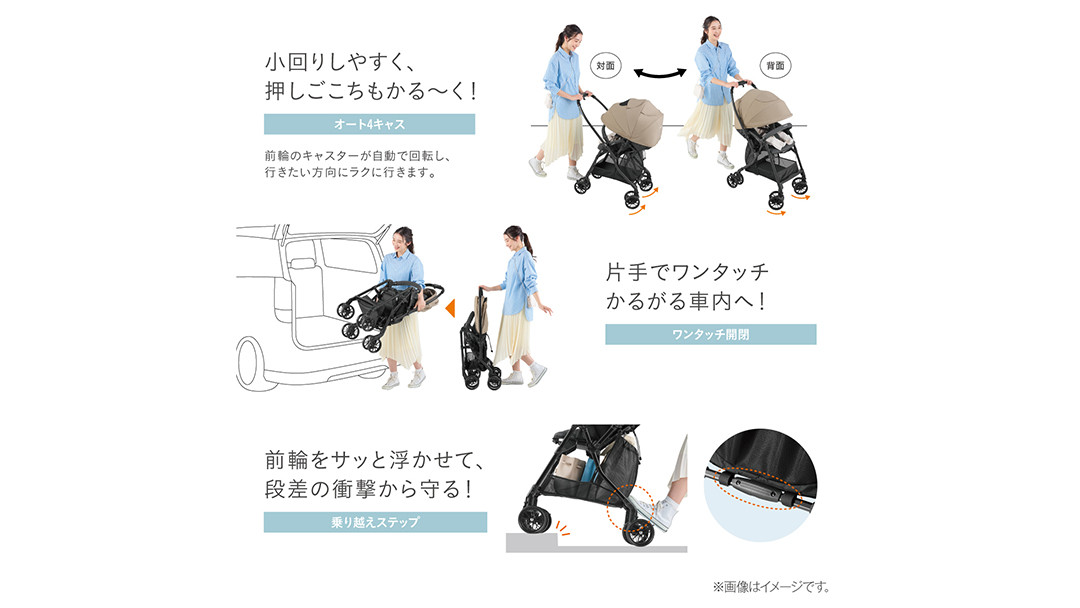 小回りしやすく、
押しごこちもかる〜く！

オート4キャス

前輪のキャスターが自動で回転し、
行きたい方向にラクに行きます。

対面

背面

片手でワンタッチ
かるがる車内へ！

ワンタッチ開閉

前輪をサッと浮かせて、
段差の衝撃から守る！

乗り越えステップ

※画像はイメージです。