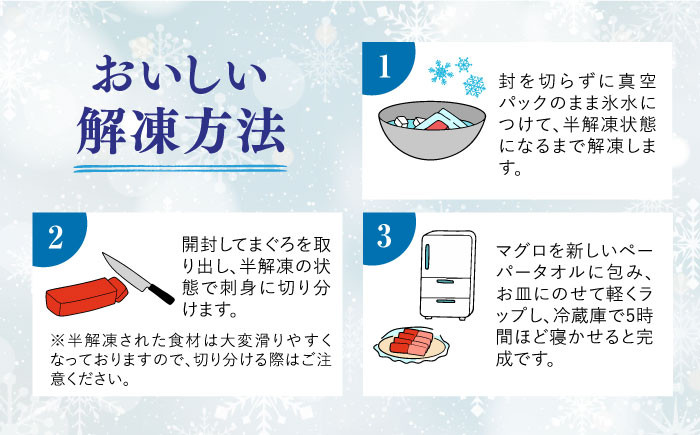 おいしい
解凍方法

1

封を切らずに真空パックのまま氷水につけて、半解凍状態になるまで解凍します。

2

開封してまぐろを取り出し、半解凍の状態で刺身に切り分けます。

※半解凍された食材は大変滑りやすくなっておりますので、切り分ける際はご注意ください。

3

マグロを新しいペーパータオルに包み、お皿にのせて軽くラップし、冷蔵庫で5時間ほど寝かせると完成です。