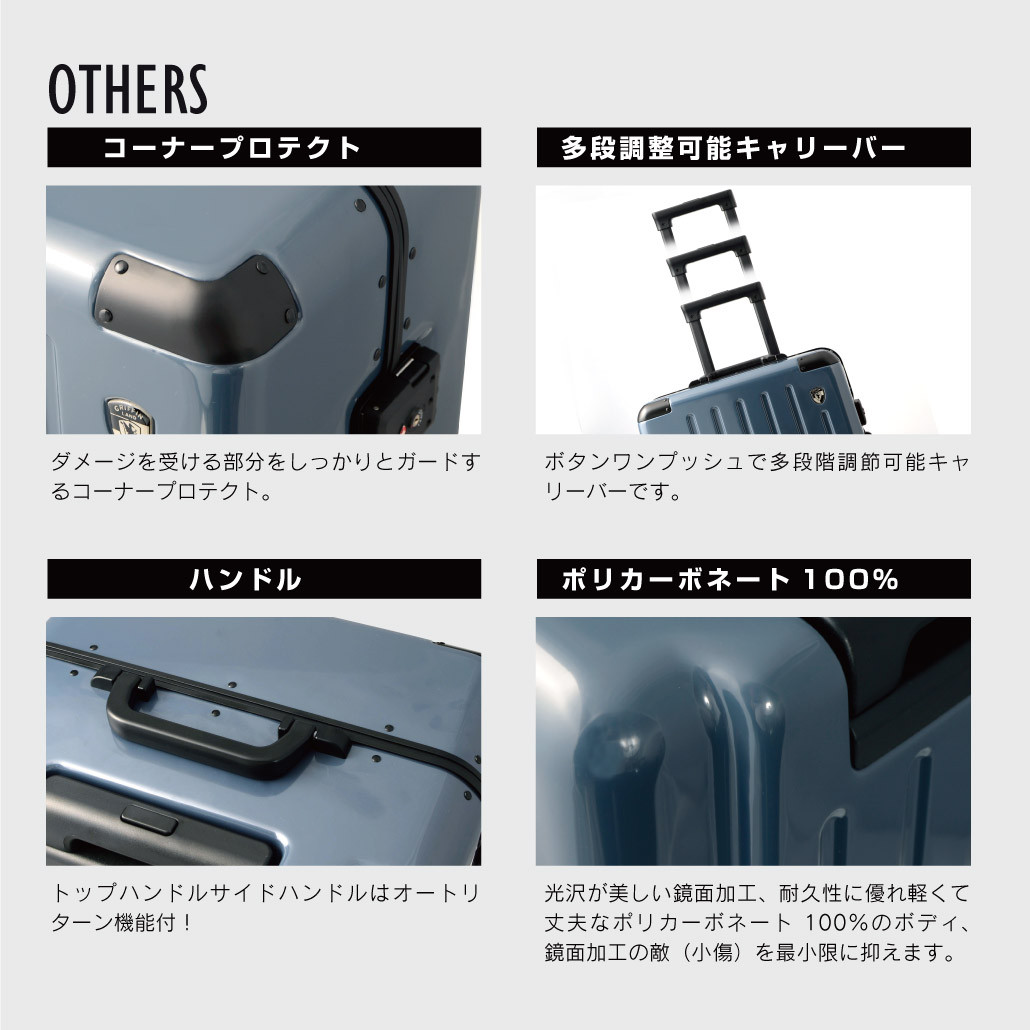 OTHERS

コーナープロテクト

ダメージを受ける部分をしっかりとガードするコーナープロテクト。

多段調整可能キャリーバー

ボタンワンプッシュで多段階調節可能キャリーバーです。

ハンドル

トップハンドルサイドハンドルはオートリターン機能付！

ポリカーボネート 100%

光沢が美しい鏡面加工、耐久性に優れ軽くて丈夫なポリカーボネート 100%のボディ、鏡面加工の敵（小傷）を最小限に抑えます。