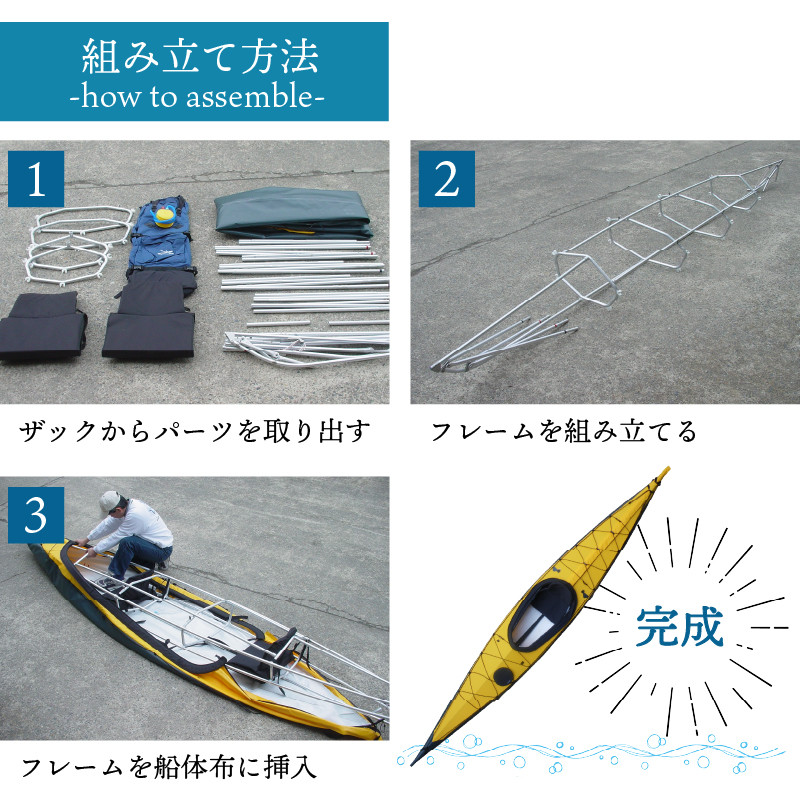 組み立て方法
-how to assemble-

1

ザックからパーツを取り出す

2

フレームを組み立てる

3

フレームを船体布に挿入

完成