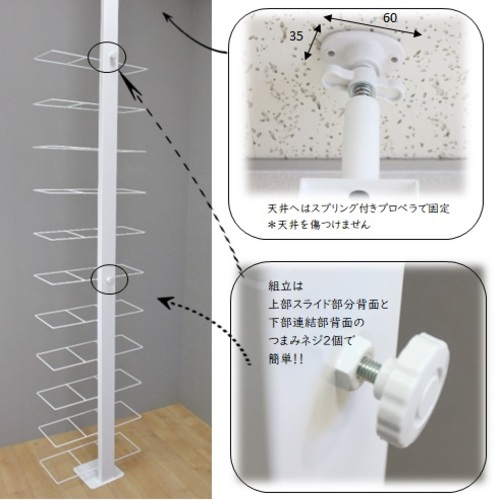 35

60

天井へはスプリング付きプロペラで固定
＊天井を傷つけません

組立は
上部スライド部分背面と
下部連結部背面の
つまみネジ2個で
簡単!!