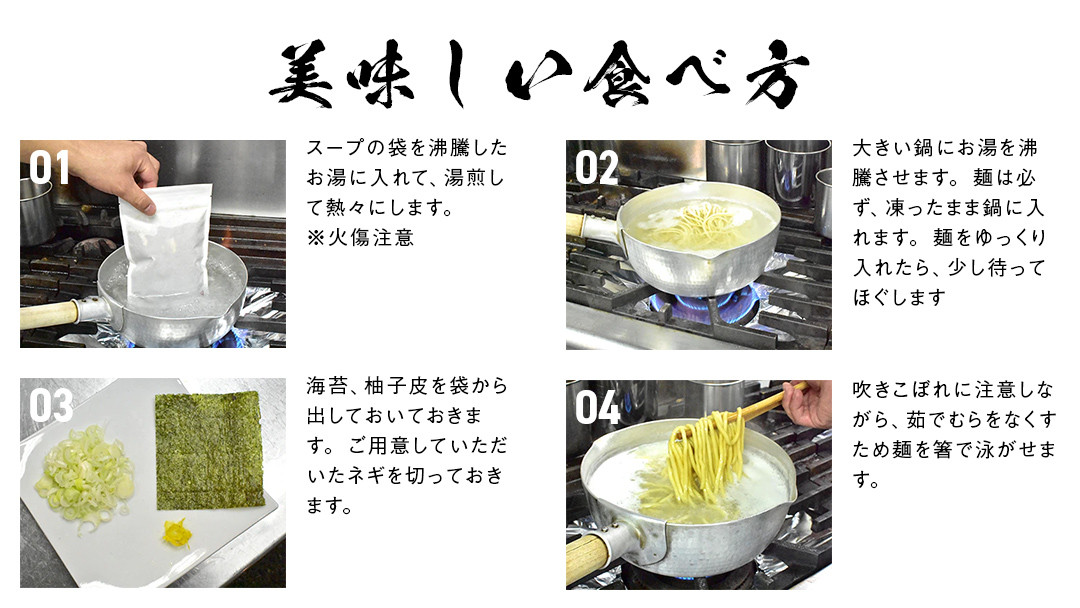 美味しい食べ方

01

スープの袋を沸騰したお湯に入れて、湯煎して熱々にします。
※火傷注意

02

大きい鍋にお湯を沸騰させます。麺は必ず、凍ったまま鍋に入れます。麺をゆっくり入れたら、少し待ってほぐします

03

海苔、柚子皮を袋から出しておいておきます。ご用意していただいたネギを切っておきます。

04

吹きこぼれに注意しながら、茹でむらをなくすため麺を箸で泳がせます。