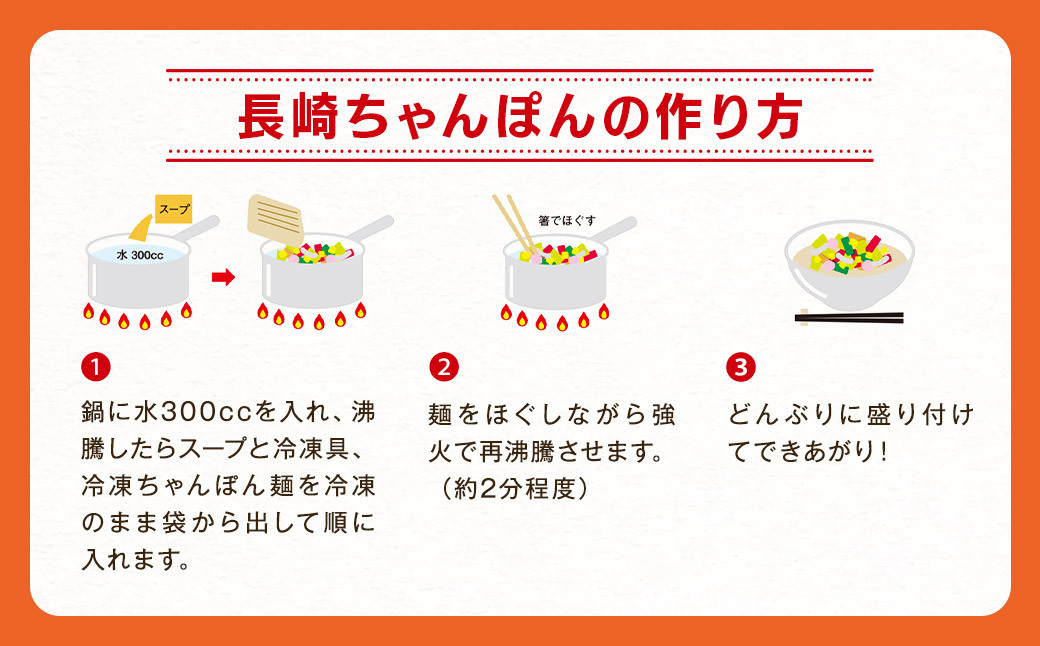 長崎ちゃんぽんの作り方

スープ

水 300cc

箸でほぐす

1
鍋に水300ccを入れ、沸騰したらスープと冷凍具、冷凍ちゃんぽん麺を冷凍のまま袋から出して順に入れます。

2
麺をほぐしながら強火で再沸騰させます。（約2分程度）

3
どんぶりに盛り付けてできあがり!