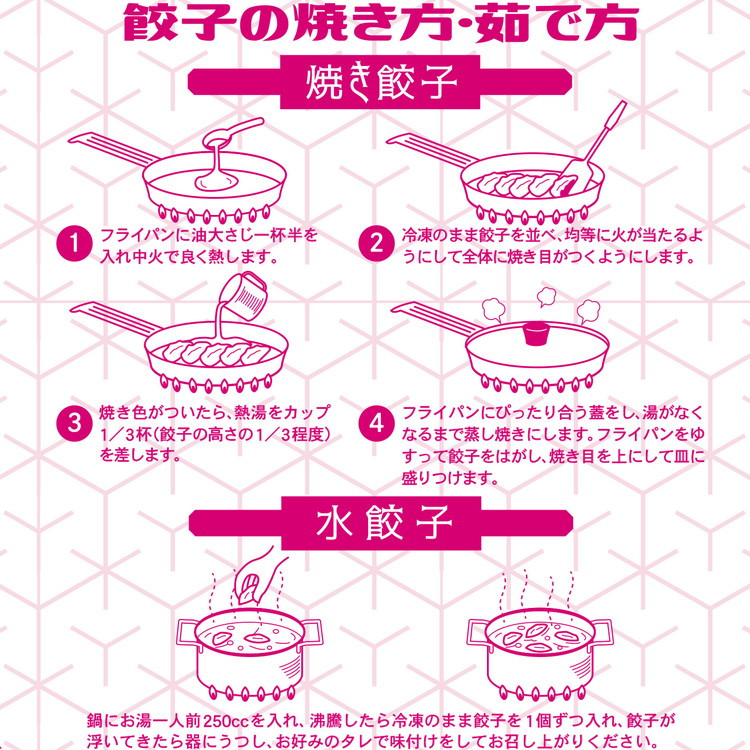 餃子の焼き方･茹で方

焼き餃子

1 フライパンに油大さじ一杯半を入れ中火で良く熱します。

2 冷凍のまま餃子を並べ、均等に火が当たるようにして全体に焼き目がつくようにします。

3 焼き色がついたら、熱湯をカップ1／3杯(餃子の高さの1／3程度)を差します。

4 フライパンにぴったり合う蓋をし、湯がなくなるまで蒸し焼きにします。フライパンをゆすって餃子をはがし、焼き目を上にして皿に盛りつけます。

水餃子

鍋にお湯一人前250ccを入れ、沸騰したら冷凍のまま餃子を1個ずつ入れ、餃子が浮いてきたら器にうつし、お好みのタレで味付けをしてお召し上がりください。