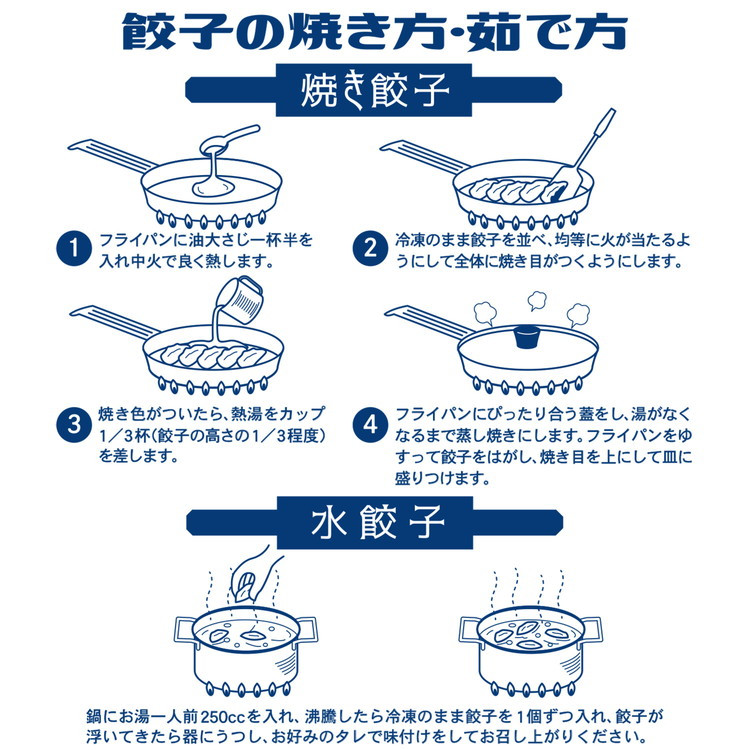 餃子の焼き方･茹で方

焼き餃子

1 フライパンに油大さじ一杯半を入れ中火で良く熱します。

2 冷凍のまま餃子を並べ、均等に火が当たるようにして全体に焼き目がつくようにします。

3 焼き色がついたら、熱湯をカップ1／3杯(餃子の高さの1／3程度)を差します。

4 フライパンにぴったり合う蓋をし、湯がなくなるまで蒸し焼きにします。フライパンをゆすって餃子をはがし、焼き目を上にして皿に盛りつけます。

水餃子

鍋にお湯一人前250ccを入れ、沸騰したら冷凍のまま餃子を1個ずつ入れ、餃子が浮いてきたら器にうつし、お好みのタレで味付けをしてお召し上がりください。