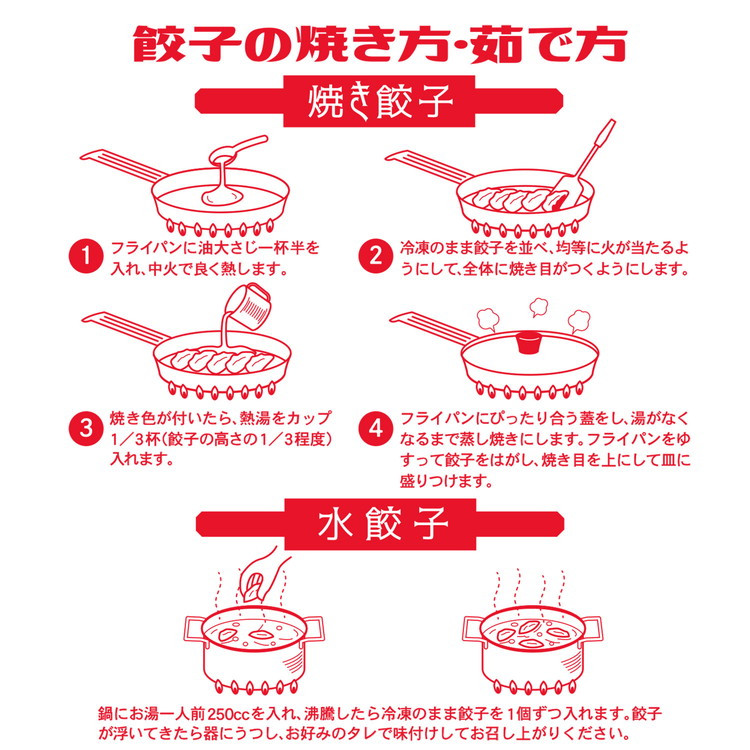 餃子の焼き方・茹で方

焼き餃子

1 フライパンに油大さじ一杯半を入れ、中火で良く熱します。

2 冷凍のまま餃子を並べ、均等に火が当たるようにして、全体に焼き目がつくようにします。

3 焼き色が付いたら、熱湯をカップ1／3杯(餃子の高さの1／3程度)入れます。

4 フライパンにぴったり合う蓋をし、湯がなくなるまで蒸し焼きにします。フライパンをゆすって餃子をはがし、焼き目を上にして皿に盛りつけます。

水餃子

鍋にお湯一人前250ccを入れ、沸騰したら冷凍のまま餃子を1個ずつ入れます。餃子が浮いてきたら器にうつし、お好みのタレで味付けしてお召し上がりください。