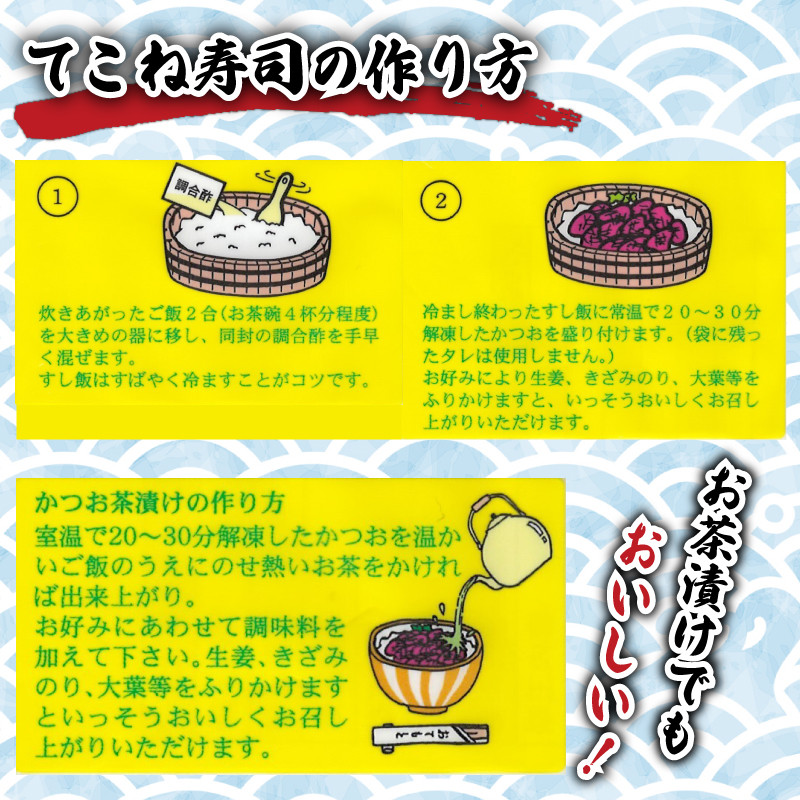 てこね寿司の作り方

①

調合酢

炊きあがったご飯２合（お茶碗４杯分程度）を大きめの器に移し、同封の調合酢を手早く混ぜます。
すし飯はすばやく冷ますことがコツです。

②

冷まし終わったすし飯に常温で２０～３０分解凍したかつおを盛り付けます。（袋に残ったタレは使用しません。）
お好みにより生姜、きざみのり、大葉等をふりかけますと、いっそうおいしくお召し上がりいただけます。

かつお茶漬けの作り方
室温で20～30分解凍したかつおを温かいご飯のうえにのせ熱いお茶をかければ出来上がり。
お好みにあわせて調味料を加えて下さい。生姜、きざみのり、大葉等をふりかけますといっそうおいしくお召し上がりいただけます。

おてもと

お茶漬けでもおいしい！