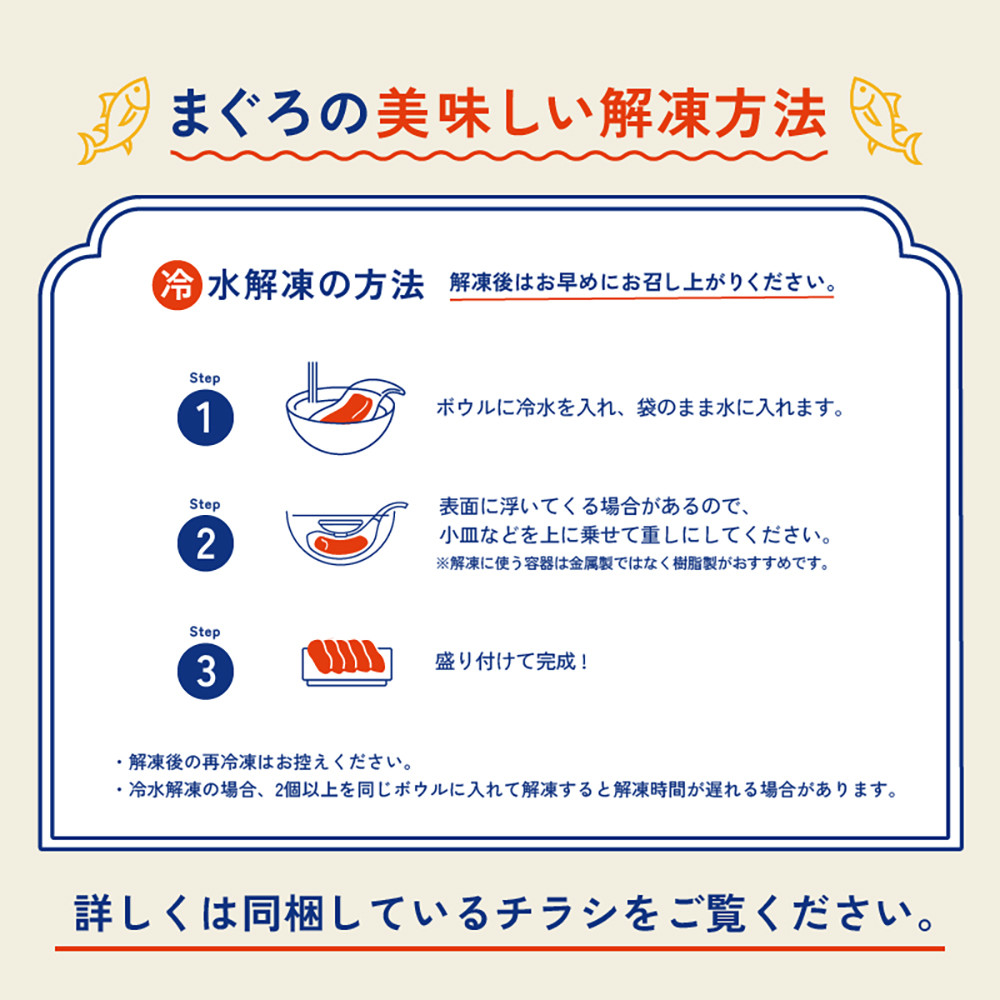 まぐろの美味しい解凍方法

冷水解凍の方法 解凍後はお早めにお召し上がりください。

Step 1
ボウルに冷水を入れ、袋のまま水に入れます。

Step 2
表面に浮いてくる場合があるので、小皿などを上に乗せて重しにしてください。
※解凍に使う容器は金属製ではなく樹脂製がおすすめです。

Step 3
盛り付けて完成！

・解凍後の再冷凍はお控えください。
・冷水解凍の場合、2個以上を同じボウルに入れて解凍すると解凍時間が遅れる場合があります。

詳しくは同梱しているチラシをご覧ください。