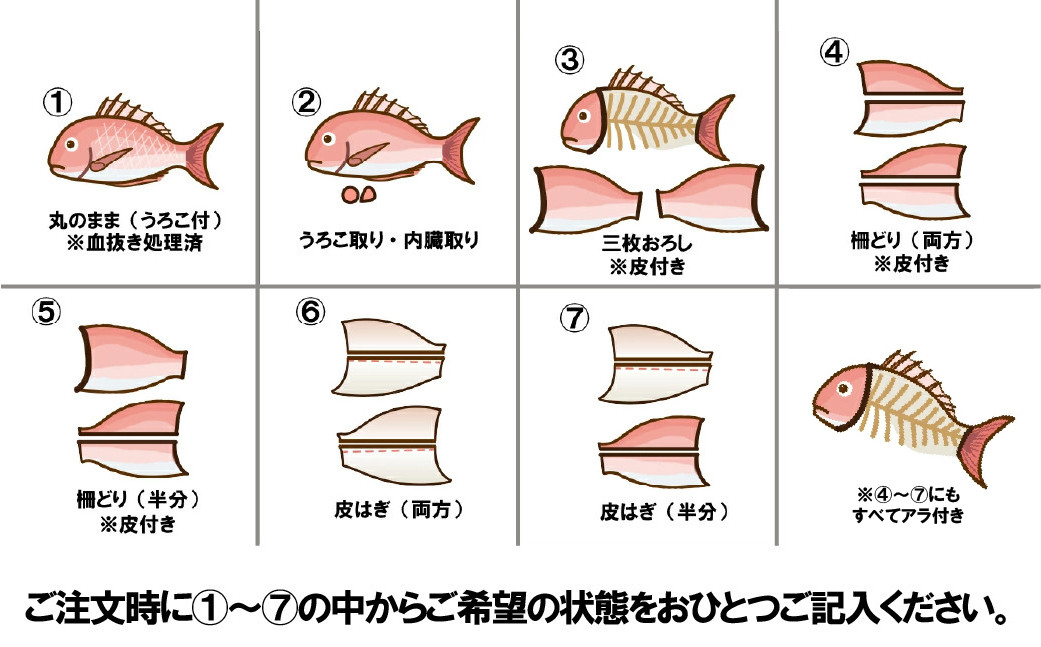 ①
丸のまま（うろこ付）
※血抜き処理済

②
うろこ取り・内臓取り

③
三枚おろし
※皮付き

④
柵どり（両方）
※皮付き

⑤
柵どり（半分）
※皮付き

⑥
皮はぎ（両方）

⑦
皮はぎ（半分）

※④～⑦にも
すべてアラ付き

ご注文時に①～⑦の中からご希望の状態をおひとつご記入ください。