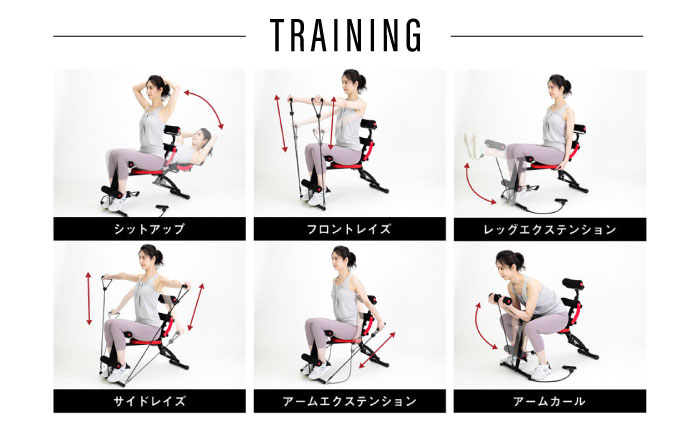 TRAINING

シットアップ

フロントレイズ

レッグエクステンション

サイドレイズ

アームエクステンション

アームカール