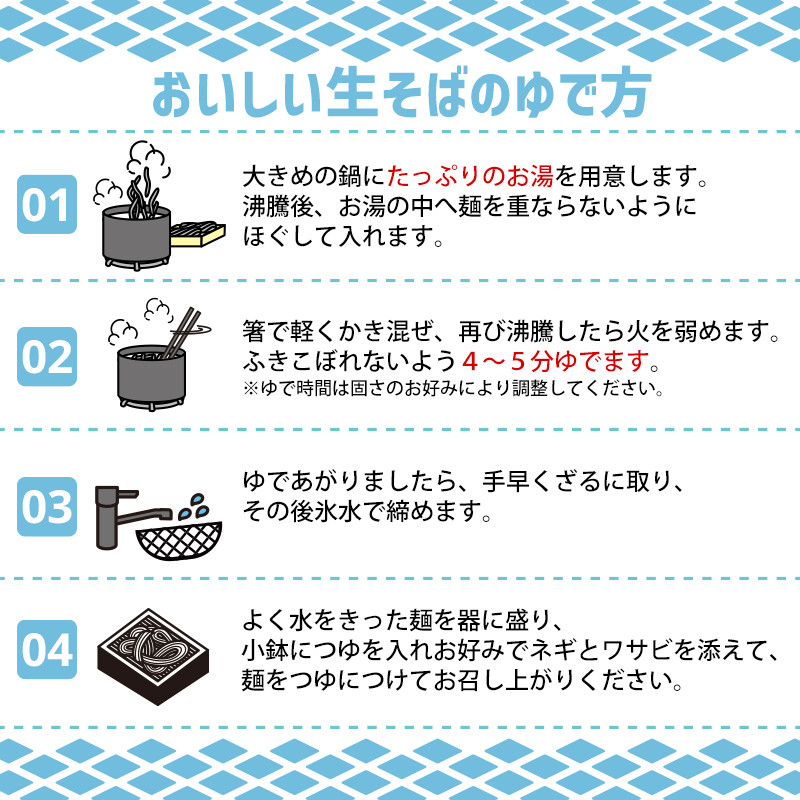 おいしい生そばのゆで方

01

大きめの鍋にたっぷりのお湯を用意します。沸騰後、お湯の中へ麺を重ならないようにほぐして入れます。

02

箸で軽くかき混ぜ、再び沸騰したら火を弱めます。ふきこぼれないよう４～５分ゆでます。
※ゆで時間は固さのお好みにより調整してください。

03

ゆであがりましたら、手早くざるに取り、その後氷水で締めます。

04

よく水をきった麺を器に盛り、小鉢につゆを入れお好みでネギとワサビを添えて、麺をつゆにつけてお召し上がりください。