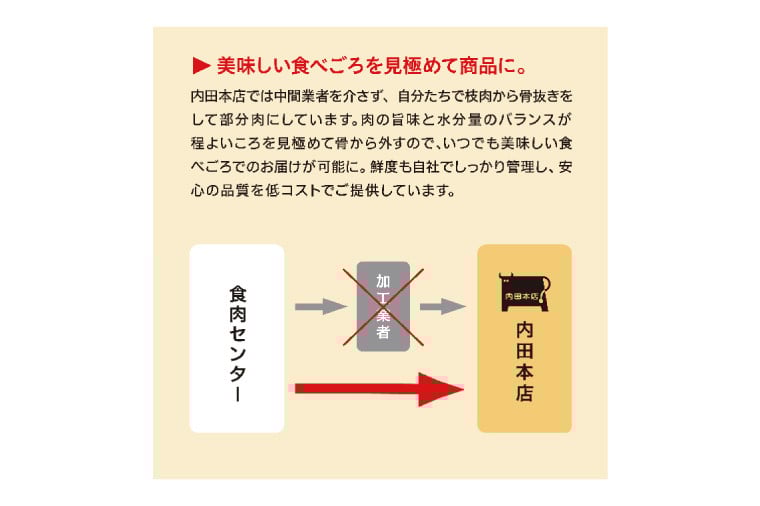 ▶ 美味しい食べごろを見極めて商品に。

内田本店では中間業者を介さず、自分たちで枝肉から骨抜きをして部分肉にしています。肉の旨味と水分量のバランスが程よいころを見極めて骨から外すので、いつでも美味しい食べごろでのお届けが可能に。鮮度も自社でしっかり管理し、安心の品質を低コストでご提供しています。

食肉センター

加工業者

内田本店

内田本店