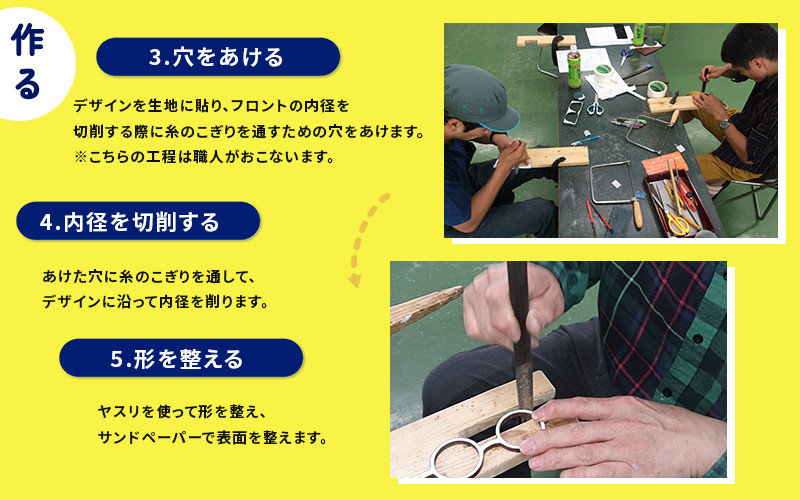 作る

3.穴をあける

デザインを生地に貼り、フロントの内径を切削する際に糸のこぎりを通すための穴をあけます。
※こちらの工程は職人がおこないます。

4.内径を切削する

あけた穴に糸のこぎりを通して、デザインに沿って内径を削ります。

5.形を整える

ヤスリを使って形を整え、サンドペーパーで表面を整えます。