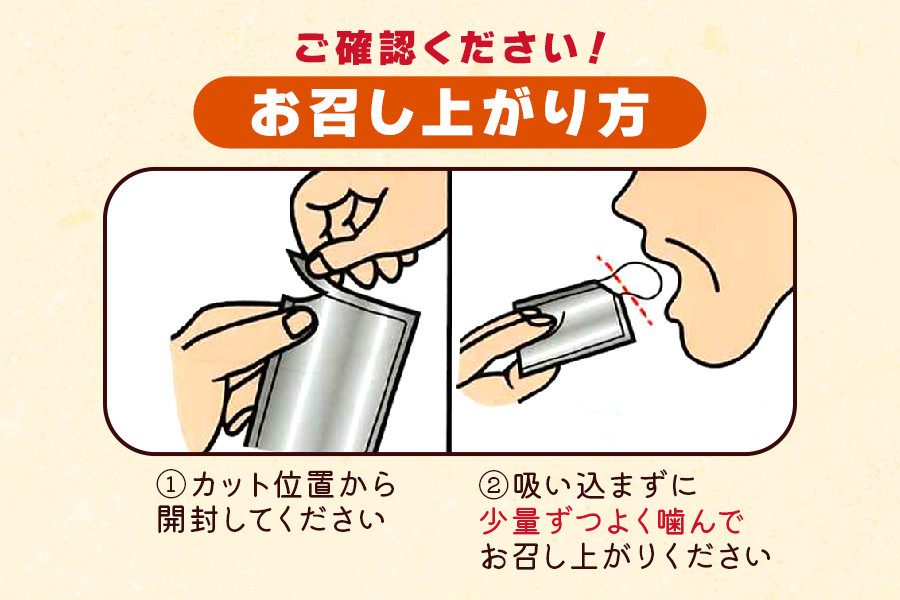 ご確認ください！

お召し上がり方

①カット位置から開封してください

②吸い込まずに少量ずつよく噛んでお召し上がりください