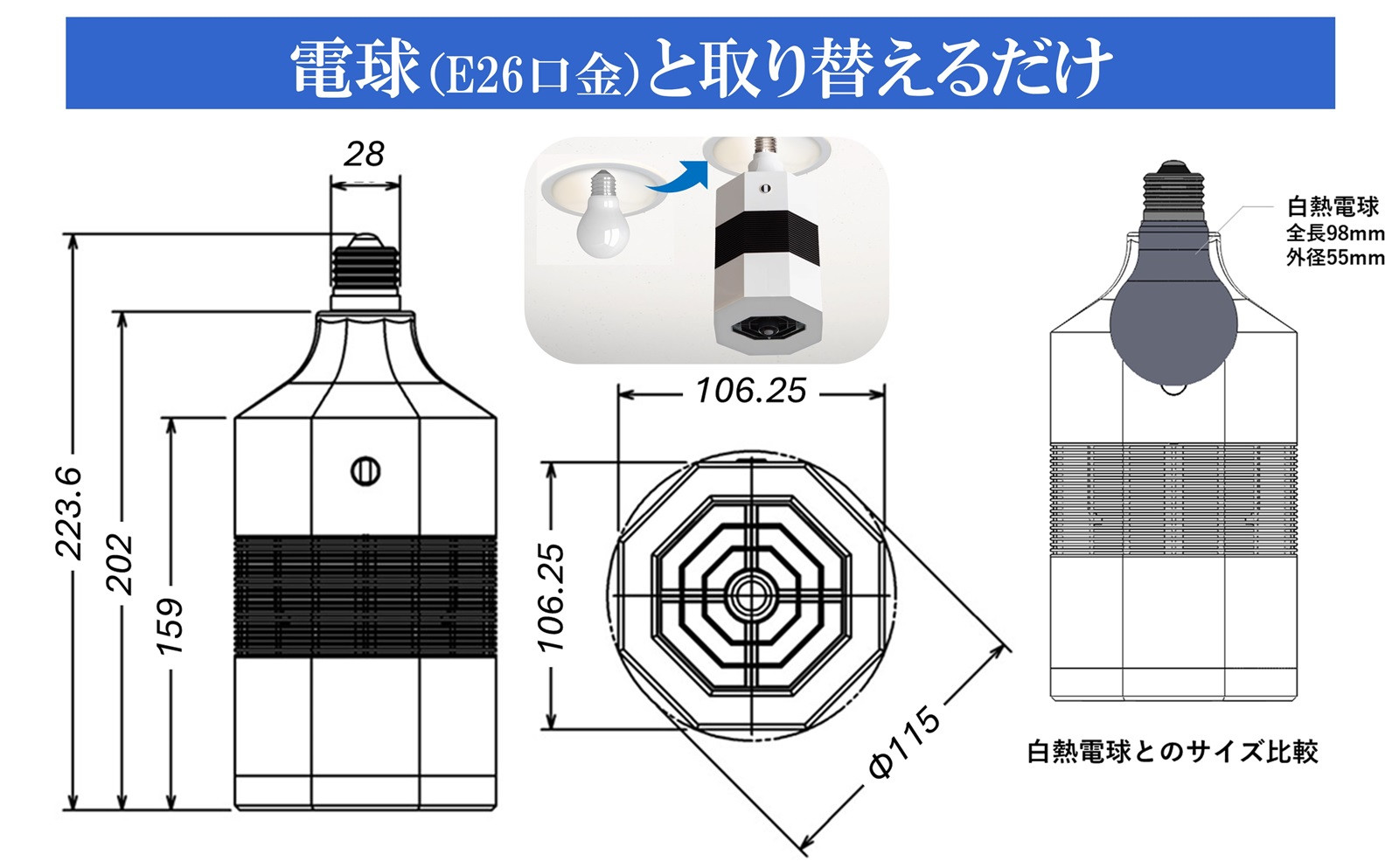 電球(E26口金)と取り替えるだけ

28

223.6

202

159

106.25

106.25

Φ115

白熱電球
全長98mm
外径55mm

白熱電球とのサイズ比較