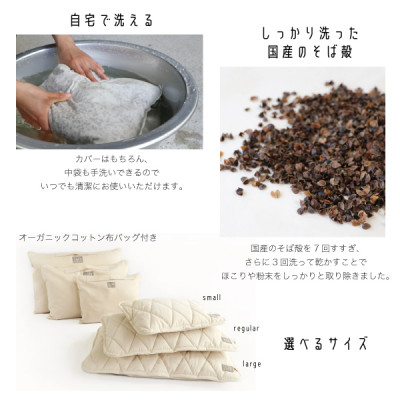 自宅で洗える

カバーはもちろん、
中袋も手洗いできるので
いつでも清潔にお使いいただけます。

しっかり洗った
国産のそば殻

国産のそば殻を７回すすぎ、
さらに３回洗って乾かすことで
ほこりや粉末をしっかりと取り除きました。

オーガニックコットン布バッグ付き

small

regular

large

選べるサイズ