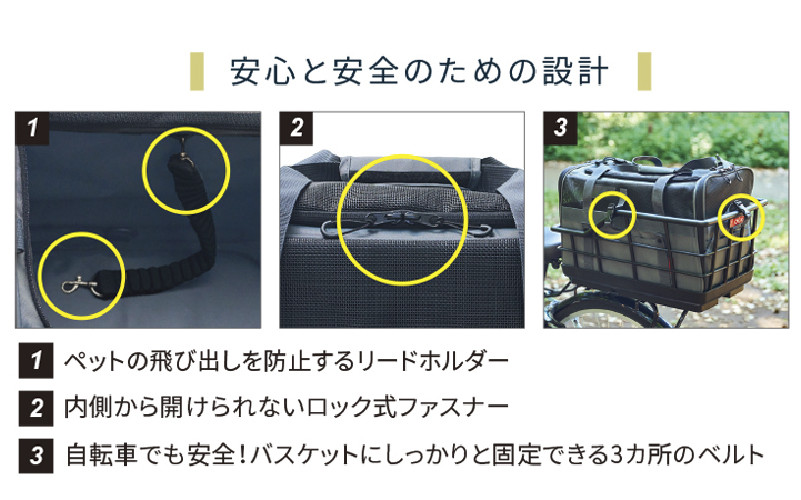 安心と安全のための設計

1

2

3

1 ペットの飛び出しを防止するリードホルダー

2 内側から開けられないロック式ファスナー

3 自転車でも安全！バスケットにしっかりと固定できる3カ所のベルト