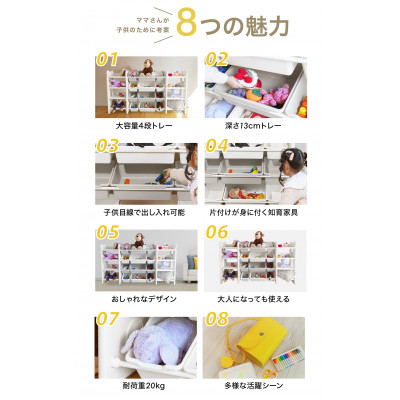 ママさんが
子供のために考案

8つの魅力

01
大容量4段トレー

02
深さ13cmトレー

03
子供目線で出し入れ可能

04
片付けが身に付く知育家具

05
おしゃれなデザイン

06
大人になっても使える

07
耐荷重20kg

08
多様な活躍シーン