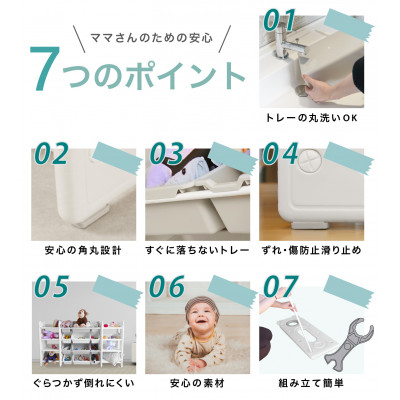 ママさんのための安心

7つのポイント

01
トレーの丸洗いOK

02
安心の角丸設計

03
すぐに落ちないトレー

04
ずれ・傷防止滑り止め

05
ぐらつかず倒れにくい

06
安心の素材

07
組み立て簡単