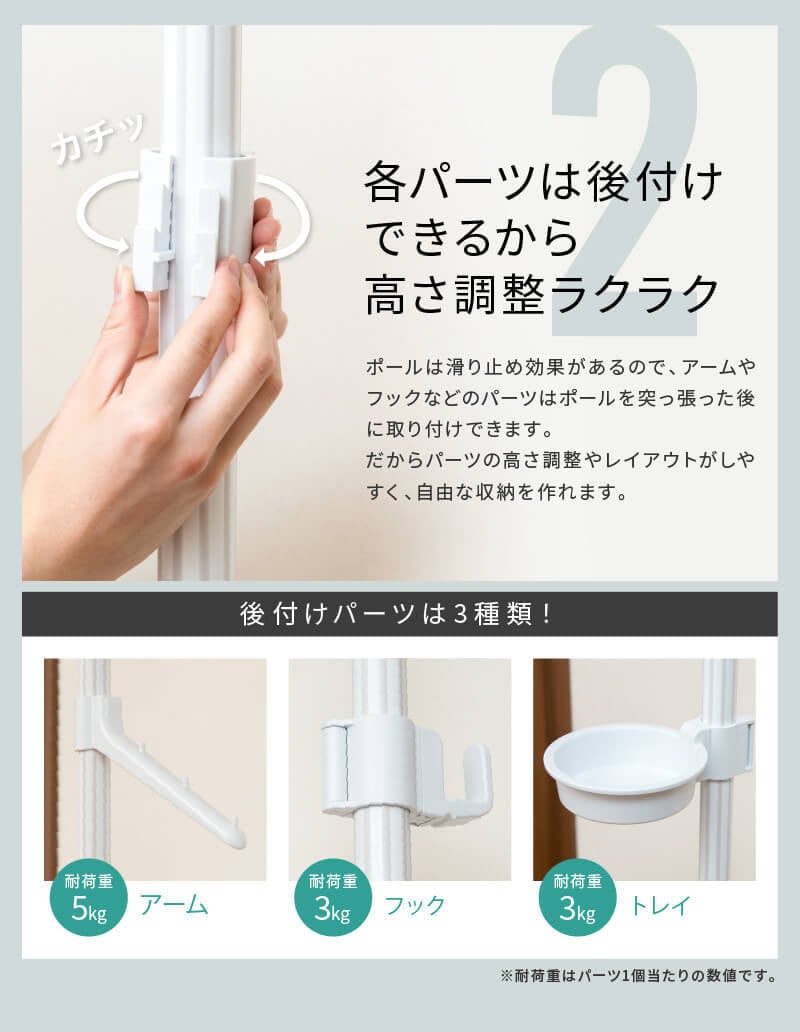 カチッ

2

各パーツは後付けできるから高さ調整ラクラク

ポールは滑り止め効果があるので、アームやフックなどのパーツはポールを突っ張った後に取り付けできます。
だからパーツの高さ調整やレイアウトがしやすく、自由な収納を作れます。

後付けパーツは3種類！

耐荷重 5kg アーム

耐荷重 3kg フック

耐荷重 3kg トレイ

※耐荷重はパーツ1個当たりの数値です。