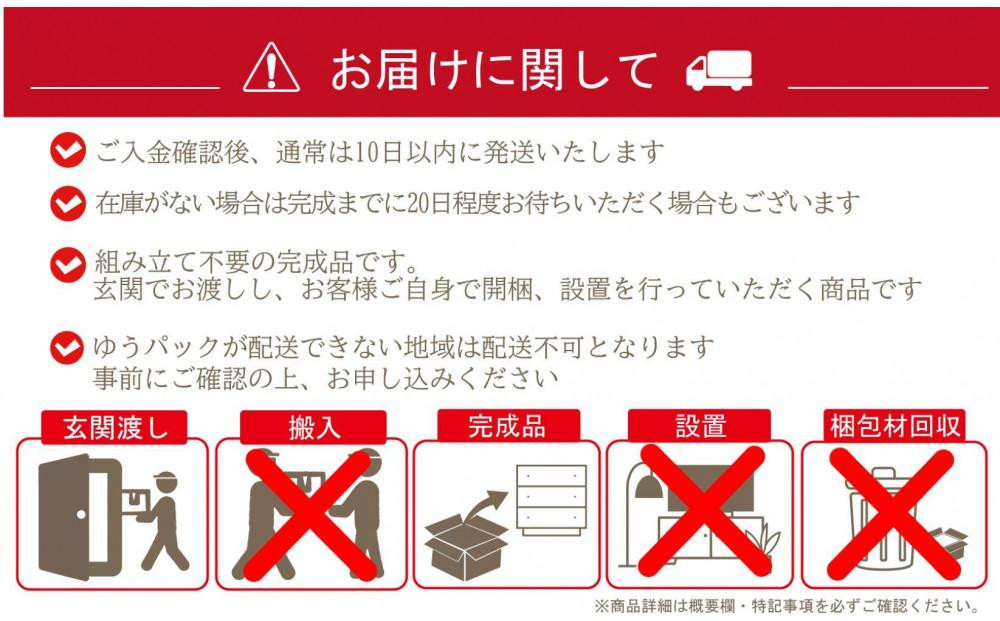 お届けに関して

ご入金確認後、通常は10日以内に発送いたします

在庫がない場合は完成までに20日程度お待ちいただく場合もございます

組み立て不要の完成品です。
玄関でお渡しし、お客様ご自身で開梱、設置を行っていただく商品です

ゆうパックが配送できない地域は配送不可となります
事前にご確認の上、お申し込みください

玄関渡し

搬入

完成品

設置

梱包材回収

※商品詳細は概要欄・特記事項を必ずご確認ください。